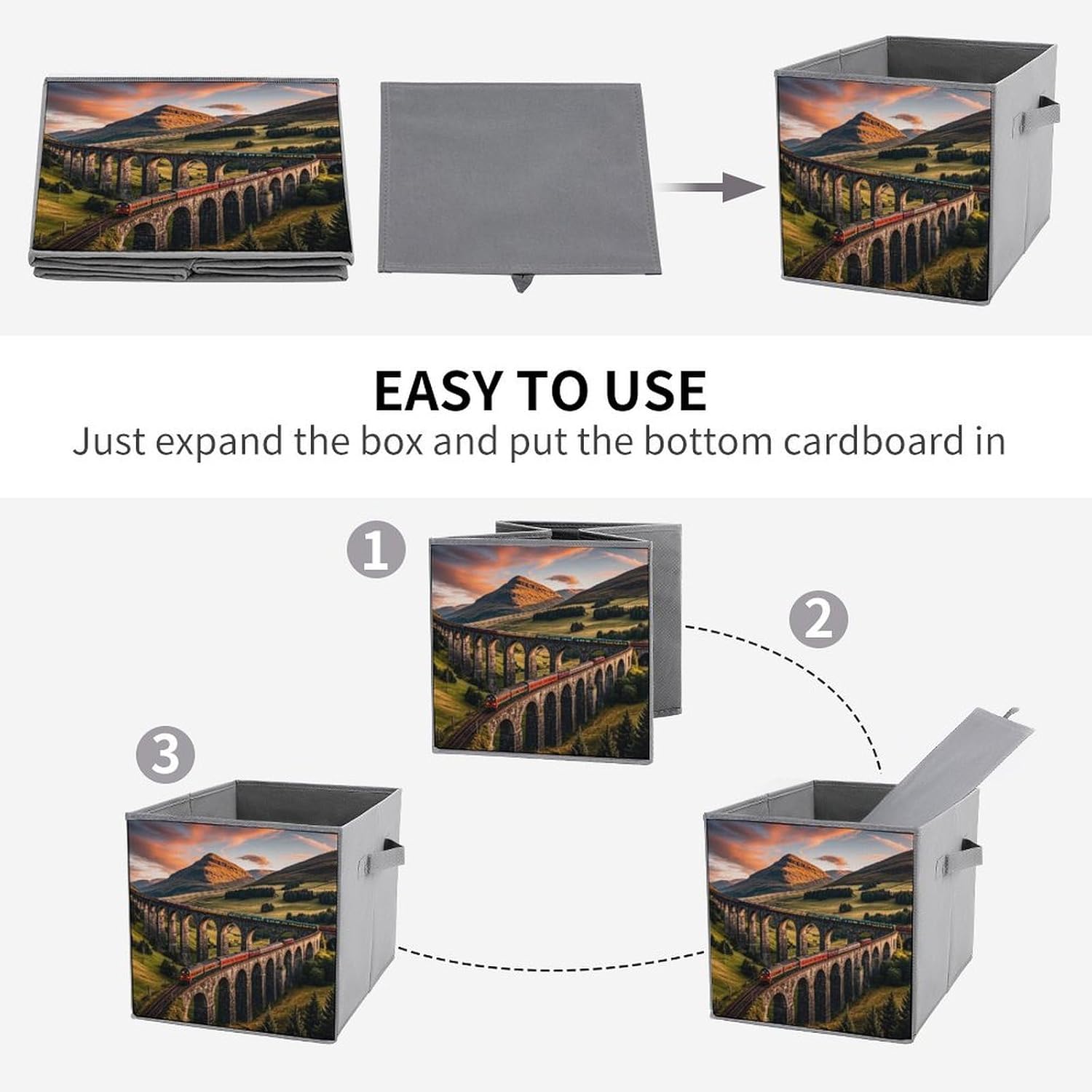 EASY TO USE
Just expand the box and put the bottom cardboard in

1

2

3