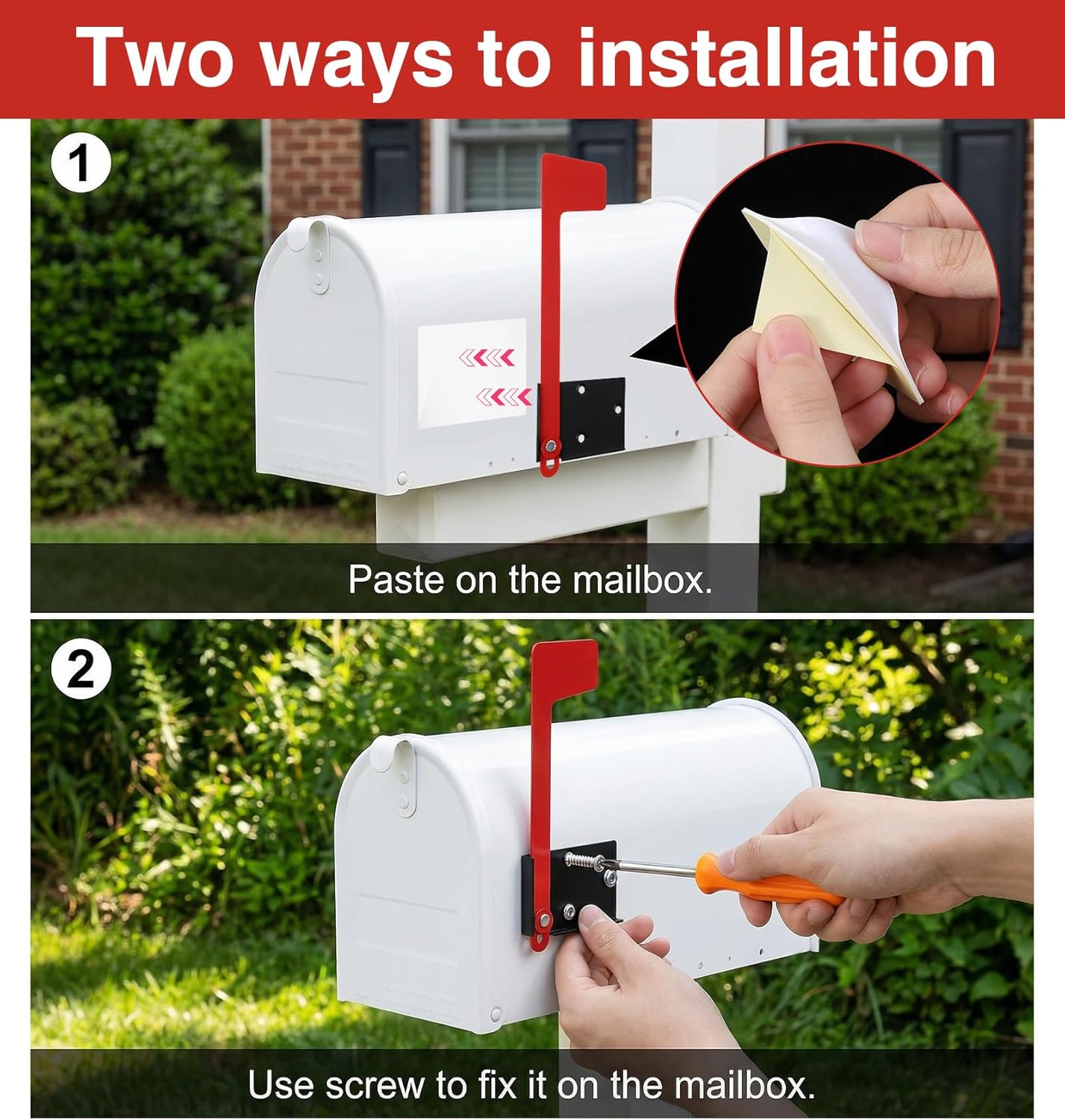 Two ways to installation

1

Paste on the mailbox.

2

Use screw to fix it on the mailbox.