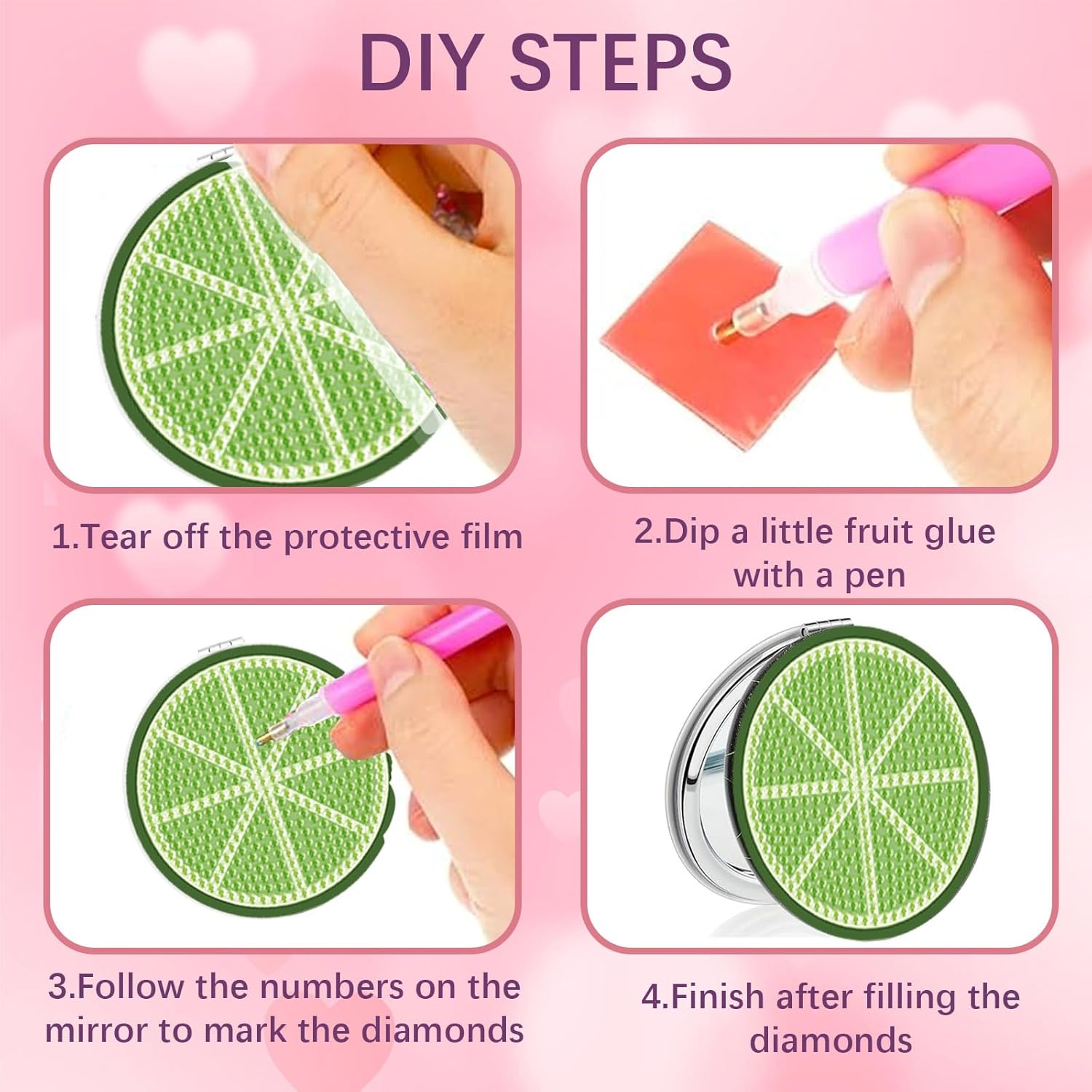 DIY STEPS

1.Tear off the protective film

2.Dip a little fruit glue with a pen

3.Follow the numbers on the mirror to mark the diamonds

4.Finish after filling the diamonds