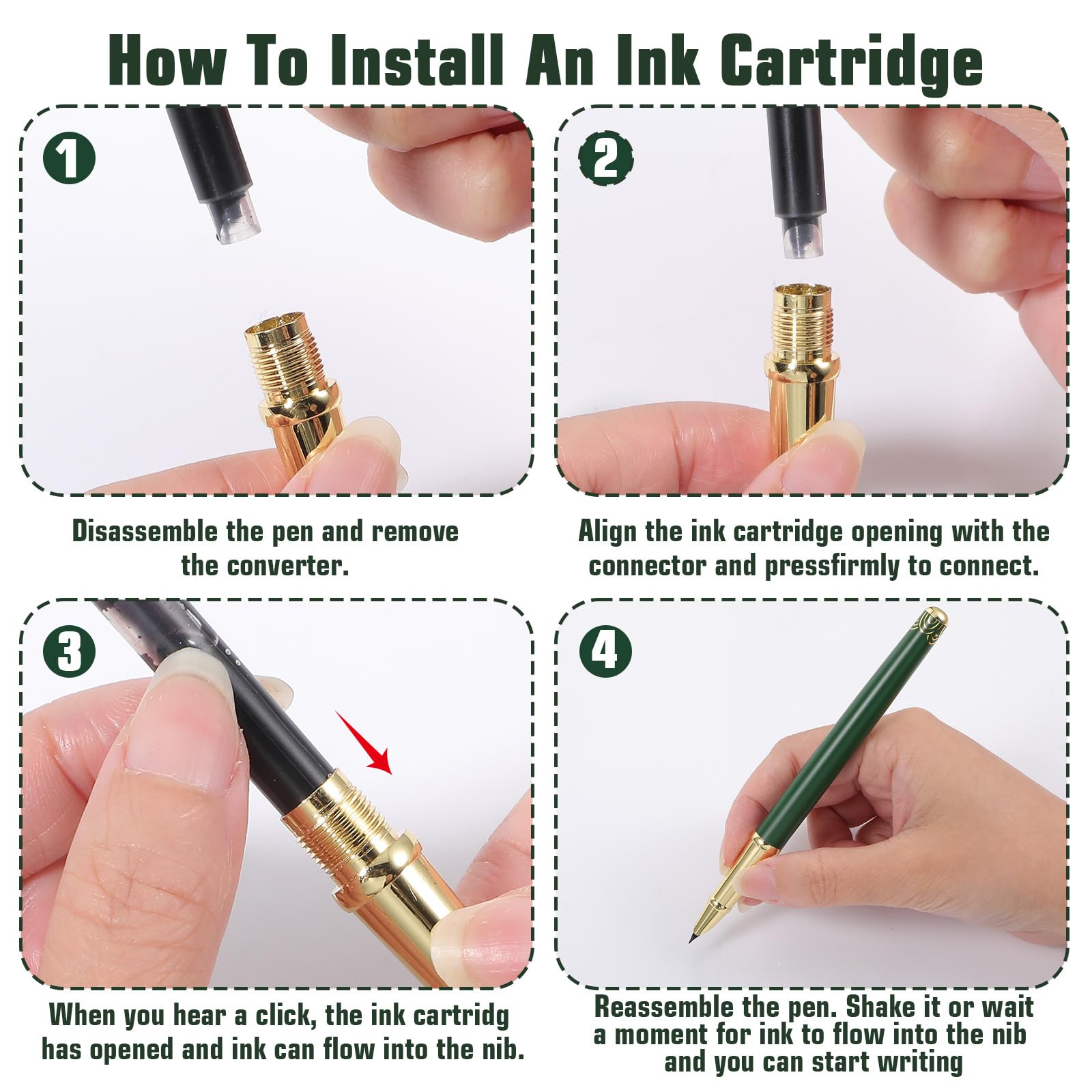 How To Install An Ink Cartridge

1

Disassemble the pen and remove the converter.

2

Align the ink cartridge opening with the connector and pressfirmly to connect.

3

When you hear a click, the ink cartridg has opened and ink can flow into the nib.

4

Reassemble the pen. Shake it or wait a moment for ink to flow into the nib and you can start writing