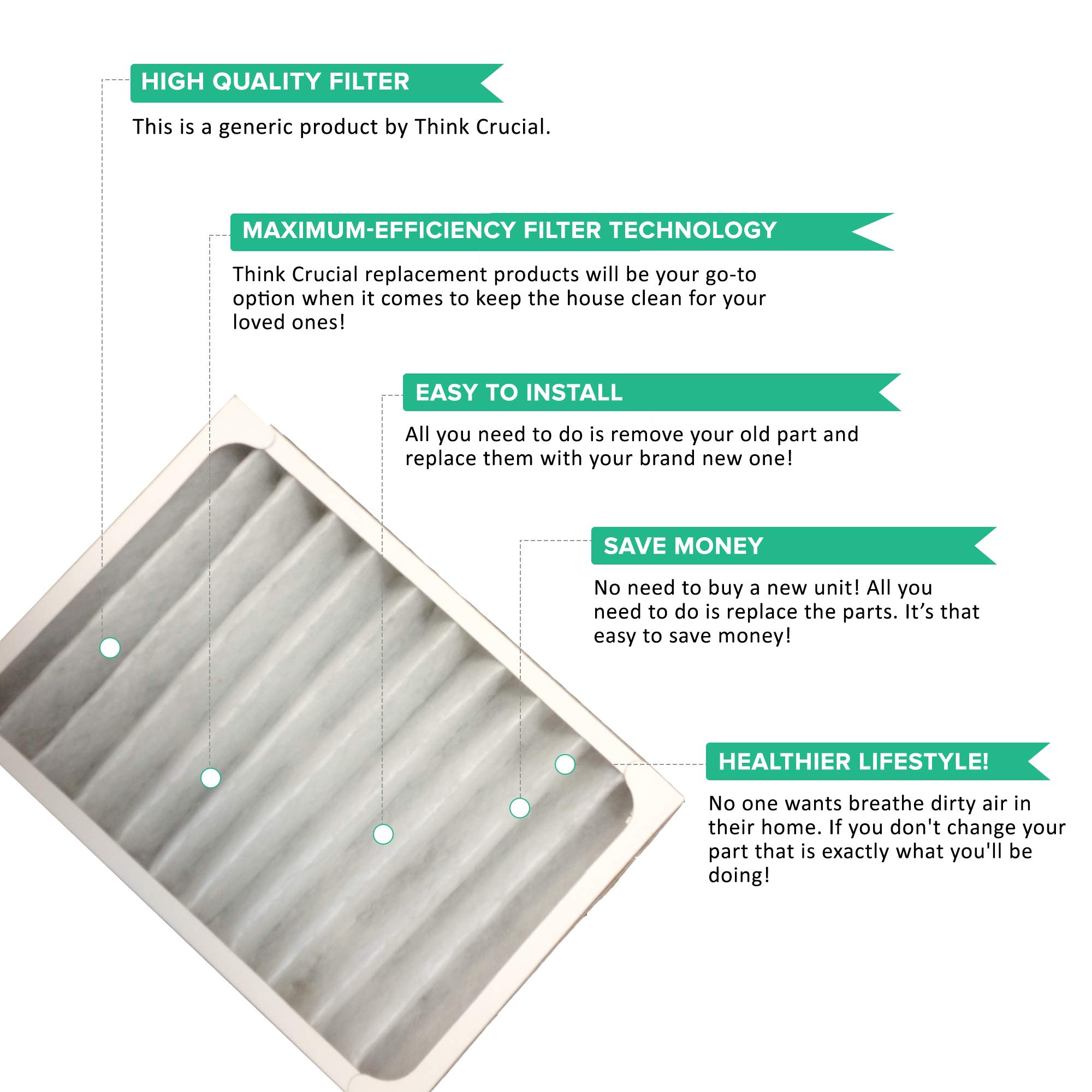 HIGH QUALITY FILTER

This is a generic product by Think Crucial.

MAXIMUM-EFFICIENCY FILTER TECHNOLOGY

Think Crucial replacement products will be your go-to option when it comes to keep the house clean for your loved ones!

EASY TO INSTALL

All you need to do is remove your old part and replace them with your brand new one!

SAVE MONEY

No need to buy a new unit! All you need to do is replace the parts. It's that easy to save money!

HEALTHIER LIFESTYLE!

No one wants breathe dirty air in their home. If you don't change your part that is exactly what you'll be doing!