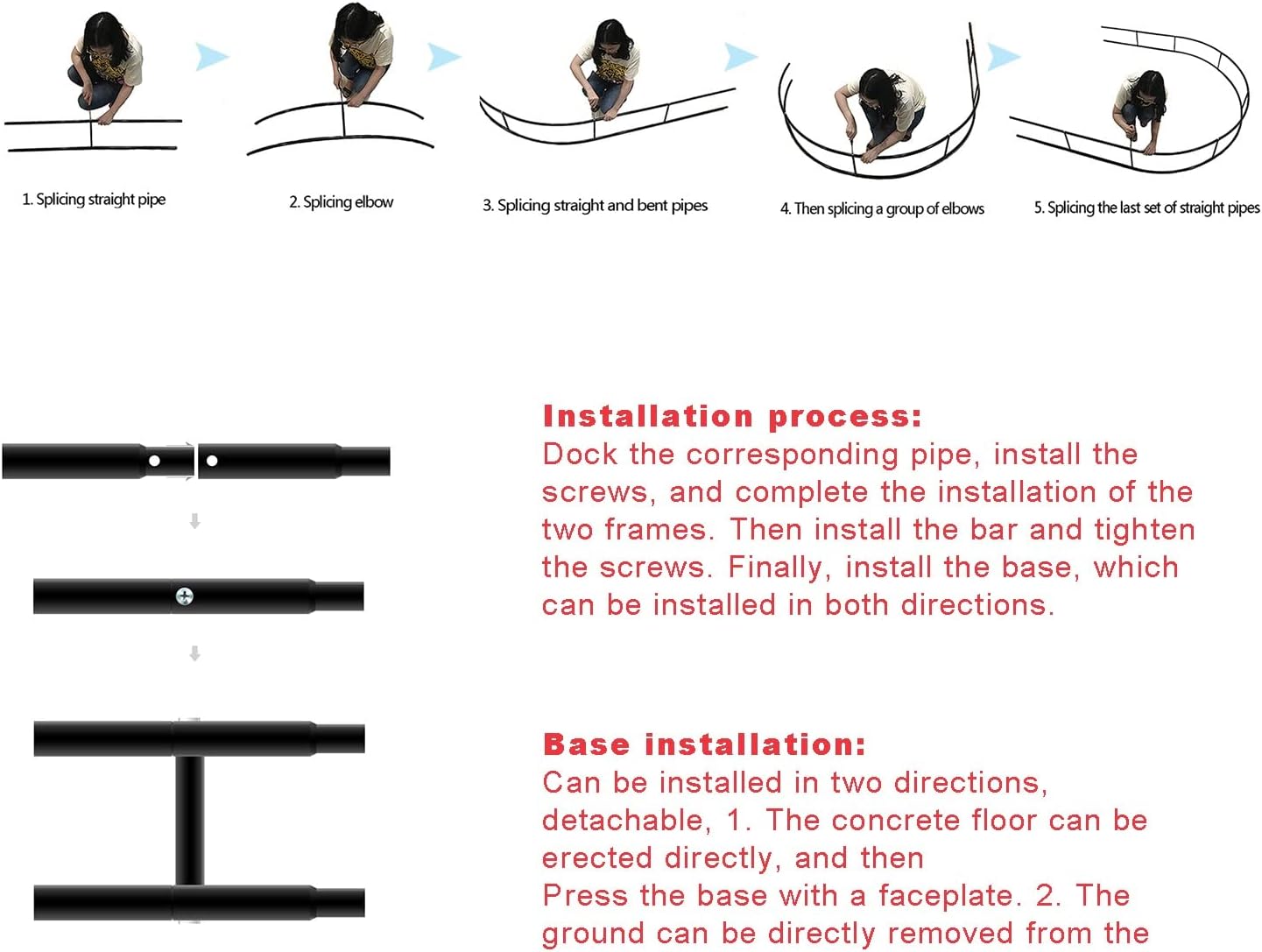 1. Splicing straight pipe

2. Splicing elbow

3. Splicing straight and bent pipes

4. Then splicing a group of elbows

5. Splicing the last set of straight pipes

Installation process:
Dock the corresponding pipe, install the screws, and complete the installation of the two frames. Then install the bar and tighten the screws. Finally, install the base, which can be installed in both directions.

Base installation:
Can be installed in two directions, detachable, 1. The concrete floor can be erected directly, and then
Press the base with a faceplate. 2. The ground can be directly removed from the