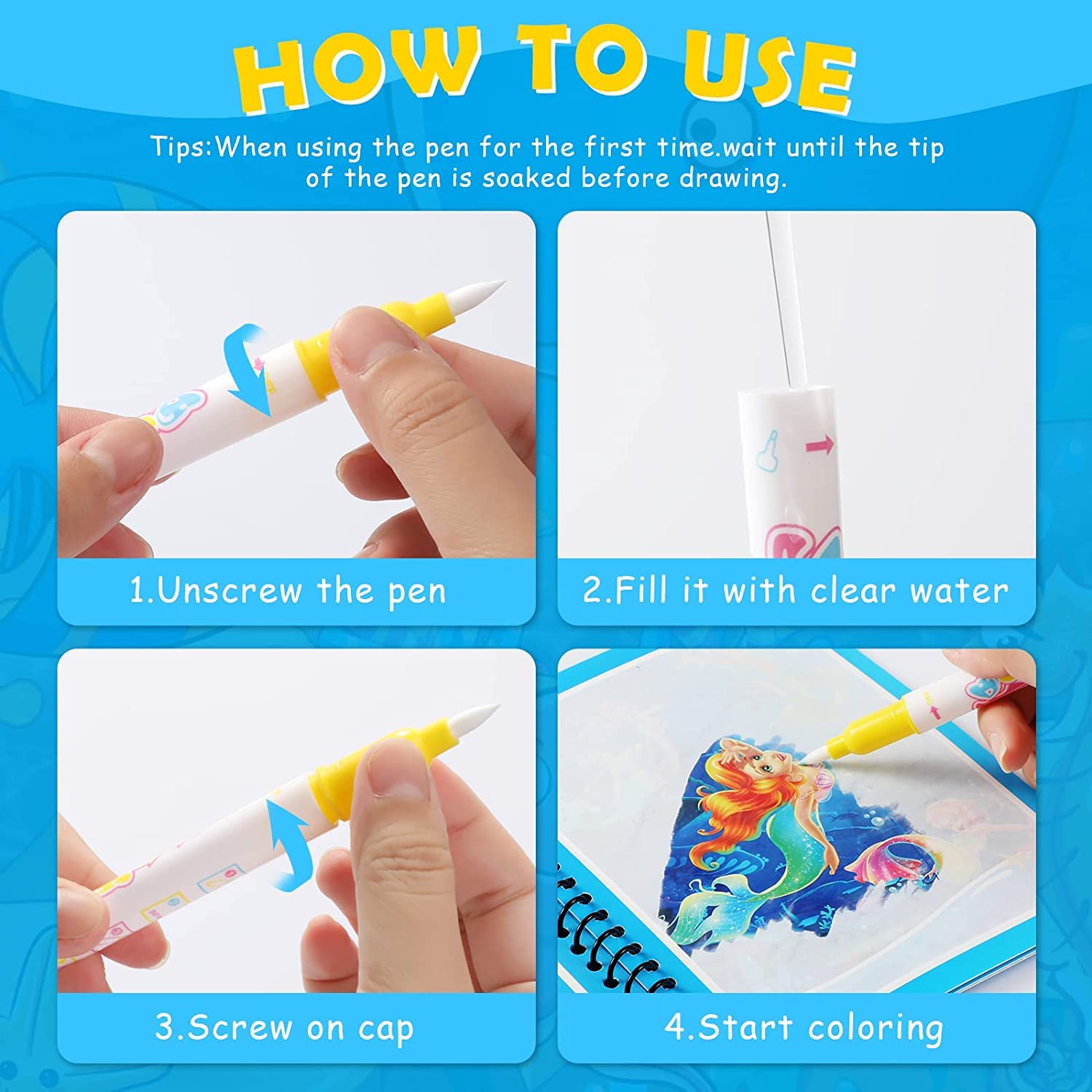 HOW TO USE

Tips:When using the pen for the first time.wait until the tip of the pen is soaked before drawing.

1.Unscrew the pen

2.Fill it with clear water

3.Screw on cap

4.Start coloring