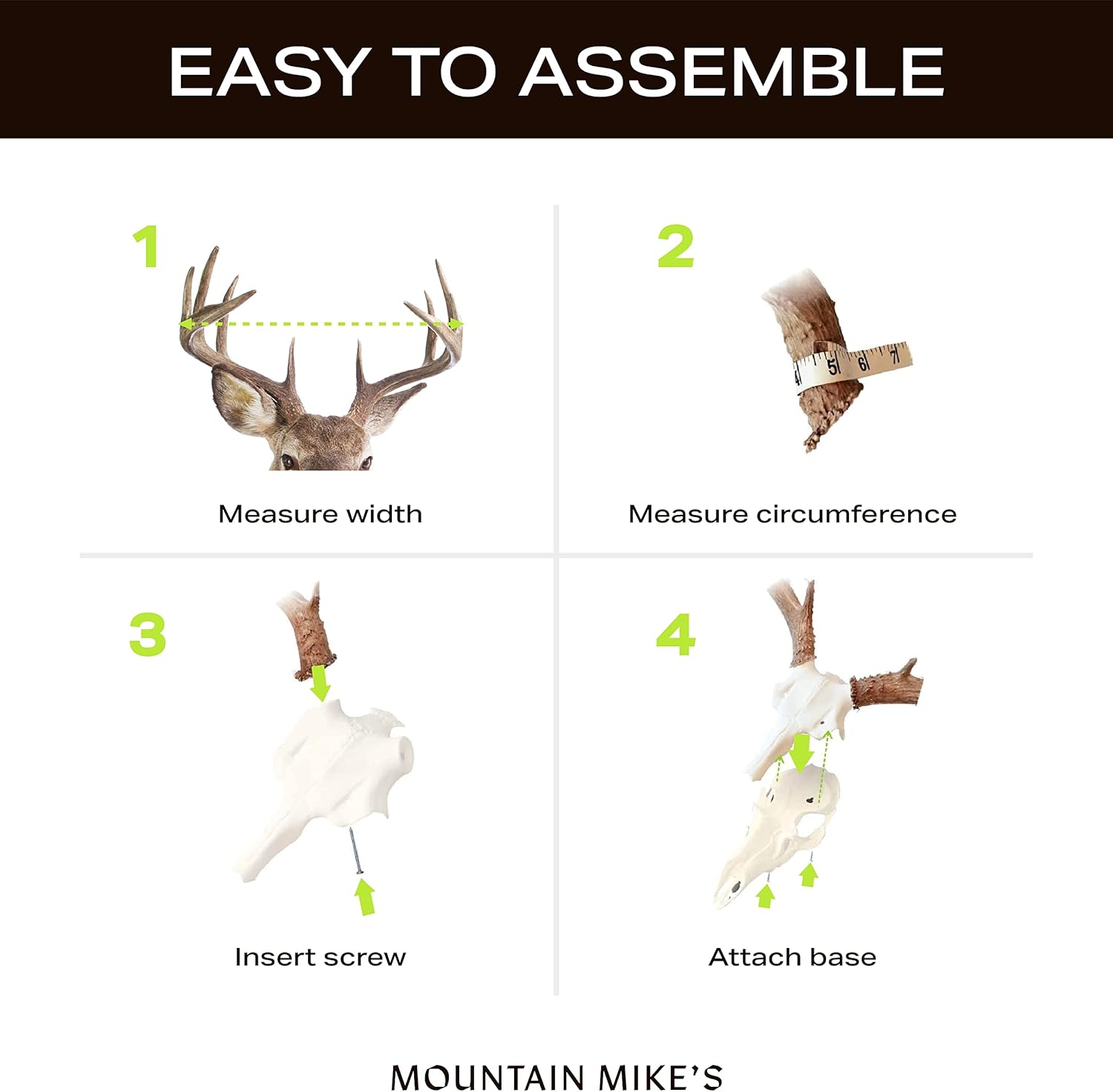 EASY TO ASSEMBLE

1

Measure width

2

4 5 6 7

Measure circumference

3

Insert screw

4

Attach base

MOUNTAIN MIKE'S