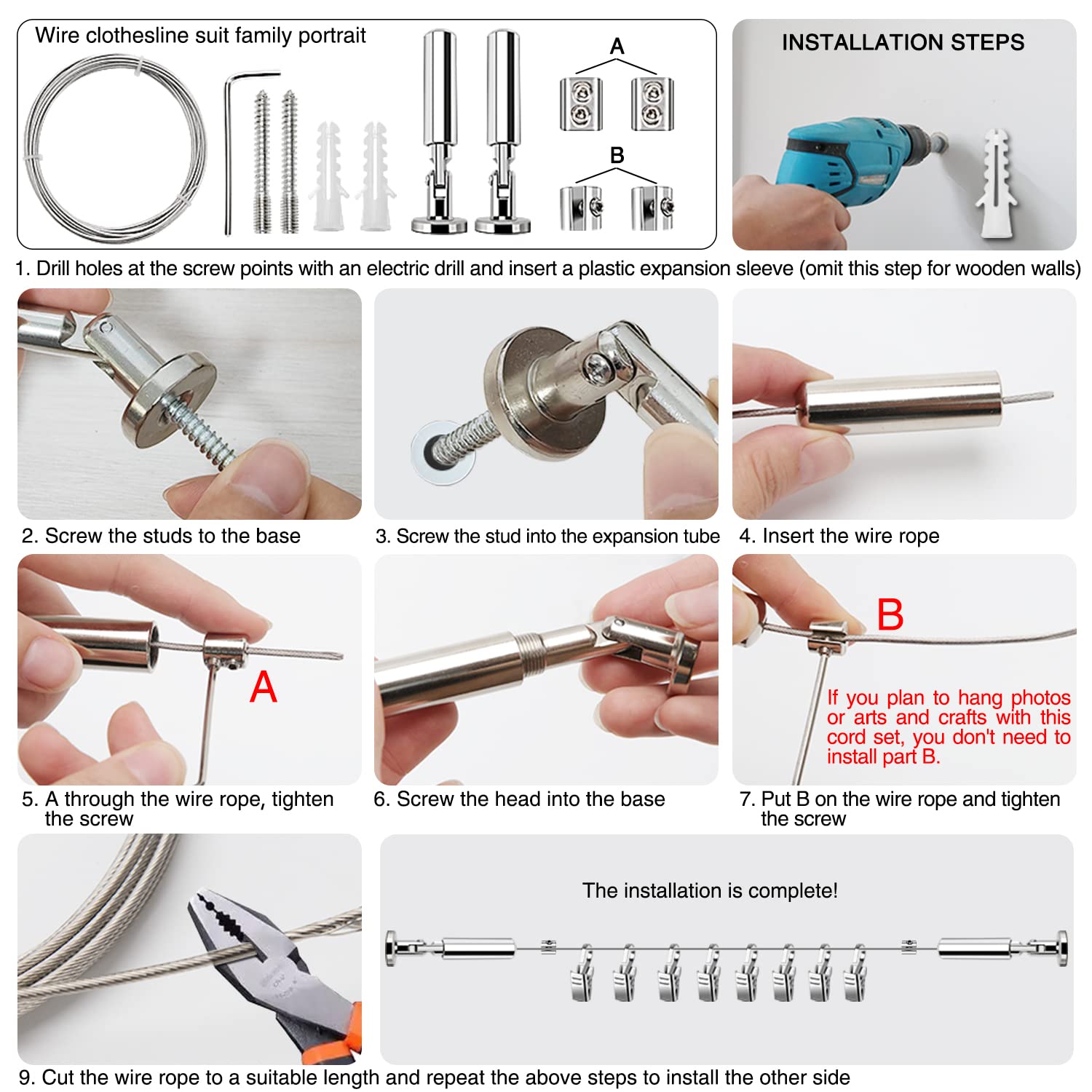 Wire clothesline suit family portrait

A

B

INSTALLATION STEPS

1. Drill holes at the screw points with an electric drill and insert a plastic expansion sleeve (omit this step for wooden walls)

2. Screw the studs to the base

3. Screw the stud into the expansion tube

4. Insert the wire rope

A

5. A through the wire rope, tighten the screw

6. Screw the head into the base

B

If you plan to hang photos or arts and crafts with this cord set, you don't need to install part B.

7. Put B on the wire rope and tighten the screw

The installation is complete!

9. Cut the wire rope to a suitable length and repeat the above steps to install the other side