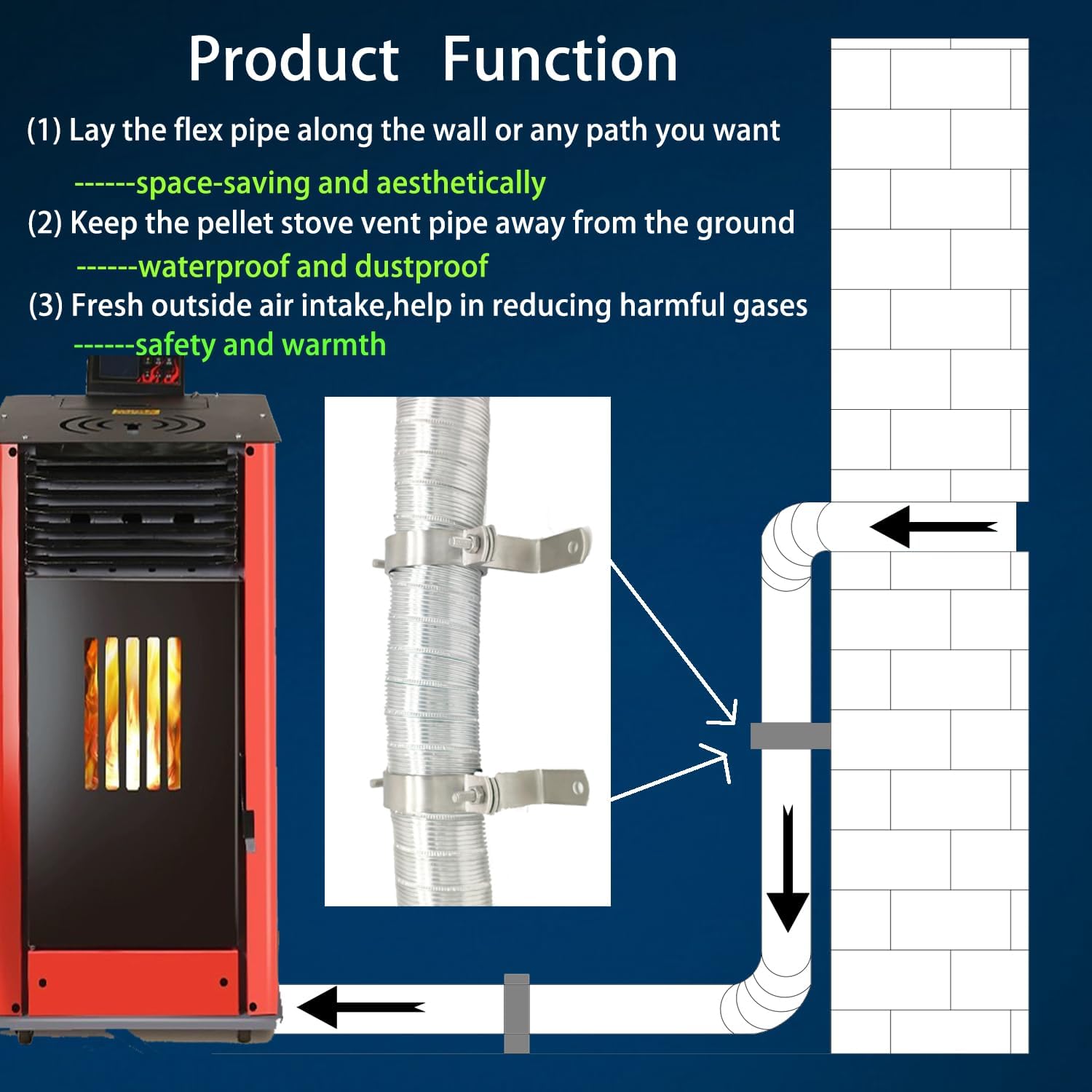 Product Function

(1) Lay the flex pipe along the wall or any path you want

------space-saving and aesthetically

(2) Keep the pellet stove vent pipe away from the ground

------waterproof and dustproof

(3) Fresh outside air intake,help in reducing harmful gases

------safety and warmth