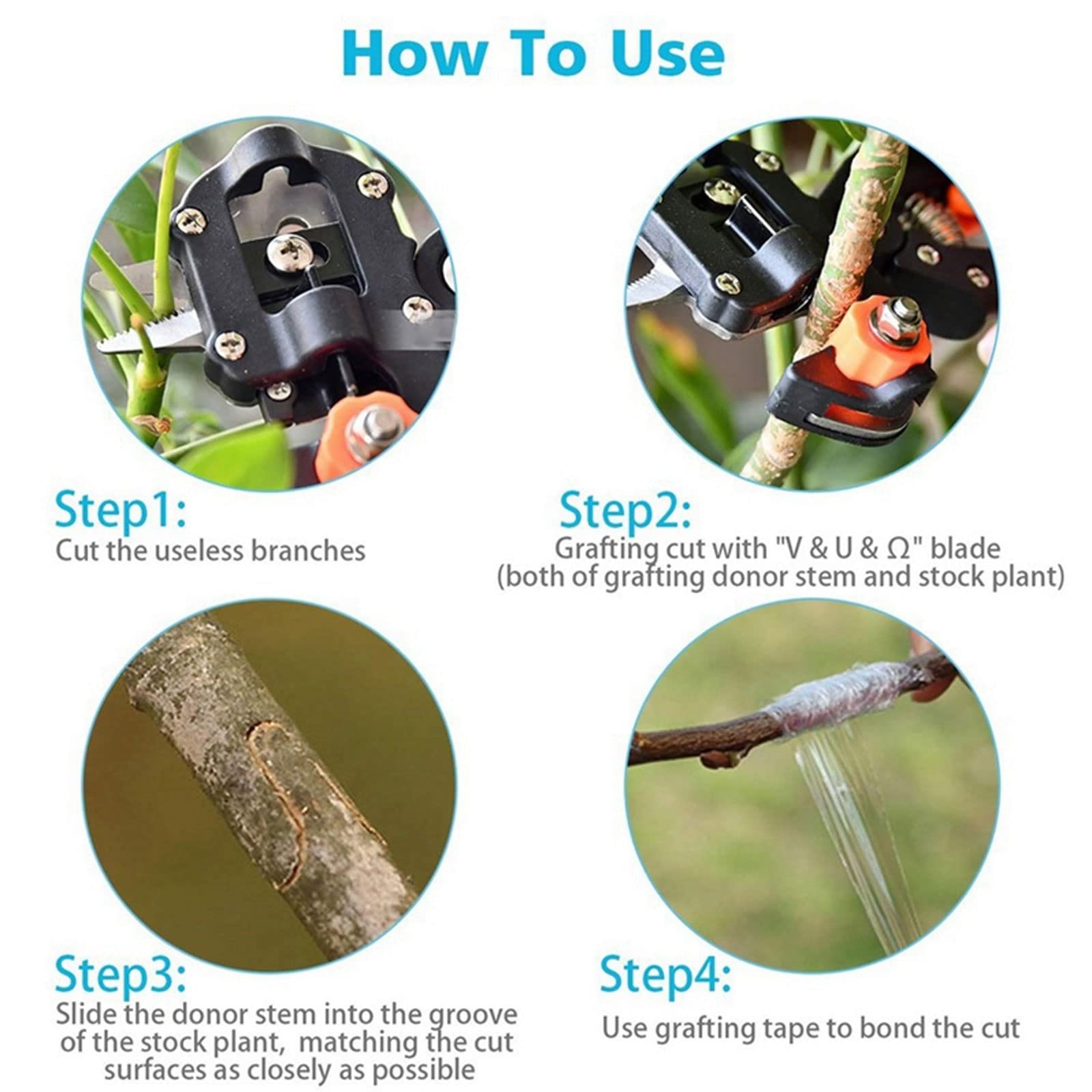 How To Use

Step1:
Cut the useless branches

Step2:
Grafting cut with "V & U & Ω" blade (both of grafting donor stem and stock plant)

Step3:
Slide the donor stem into the groove of the stock plant,  matching the cut surfaces as closely as possible

Step4:
Use grafting tape to bond the cut