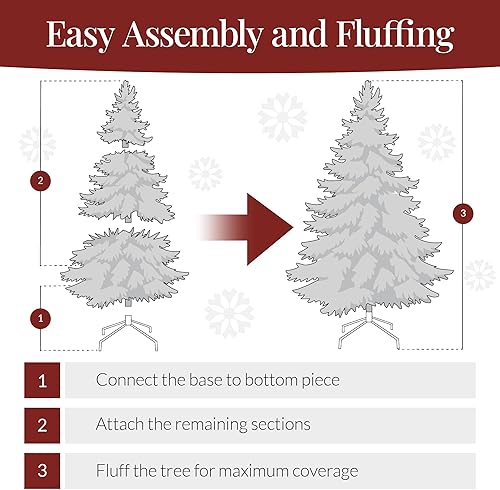 Easy Assembly and Fluffing

2

1

3

1 Connect the base to bottom piece

2 Attach the remaining sections

3 Fluff the tree for maximum coverage