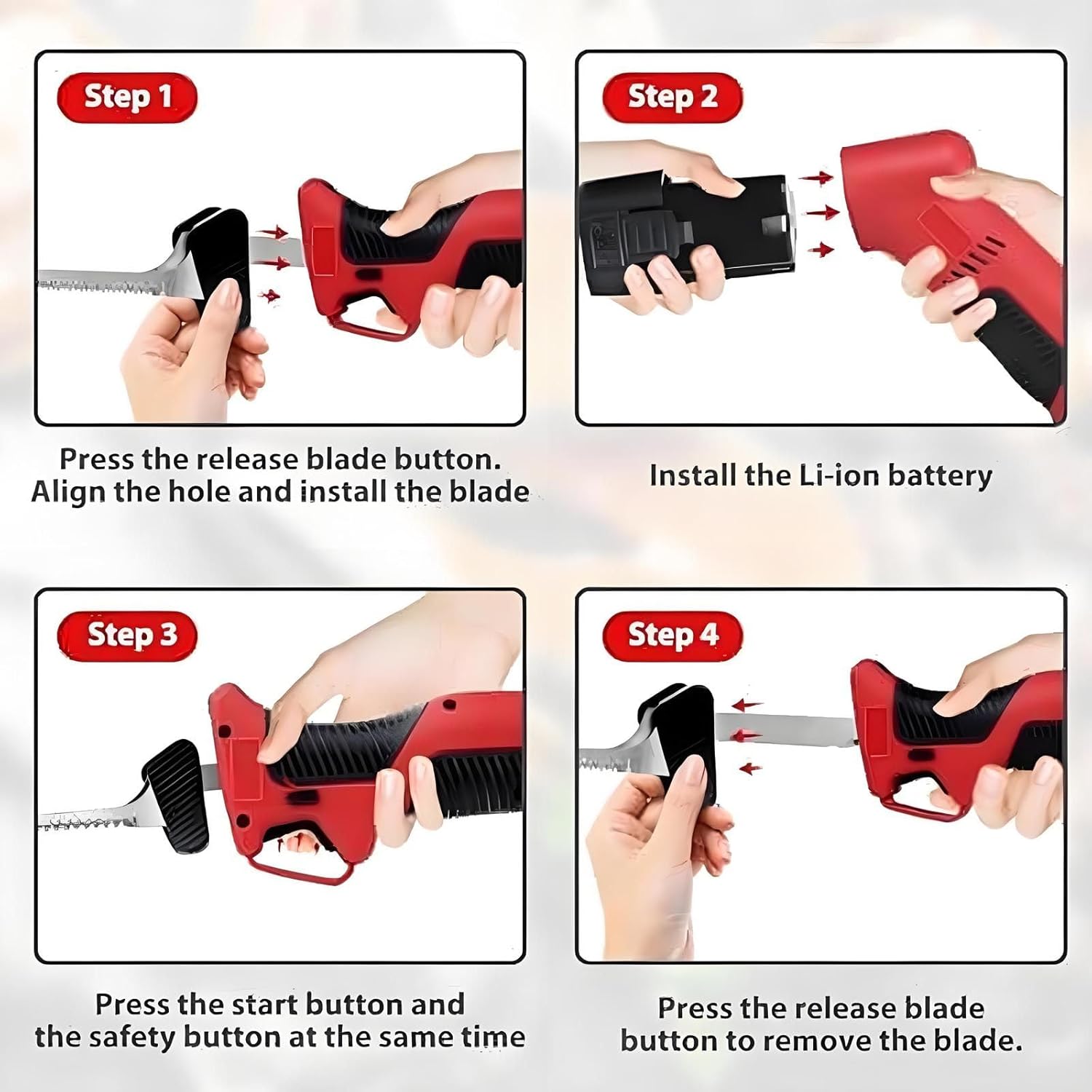 Step 1

Press the release blade button. Align the hole and install the blade

Step 2

Install the Li-ion battery

Step 3

Press the start button and the safety button at the same time

Step 4

Press the release blade button to remove the blade.