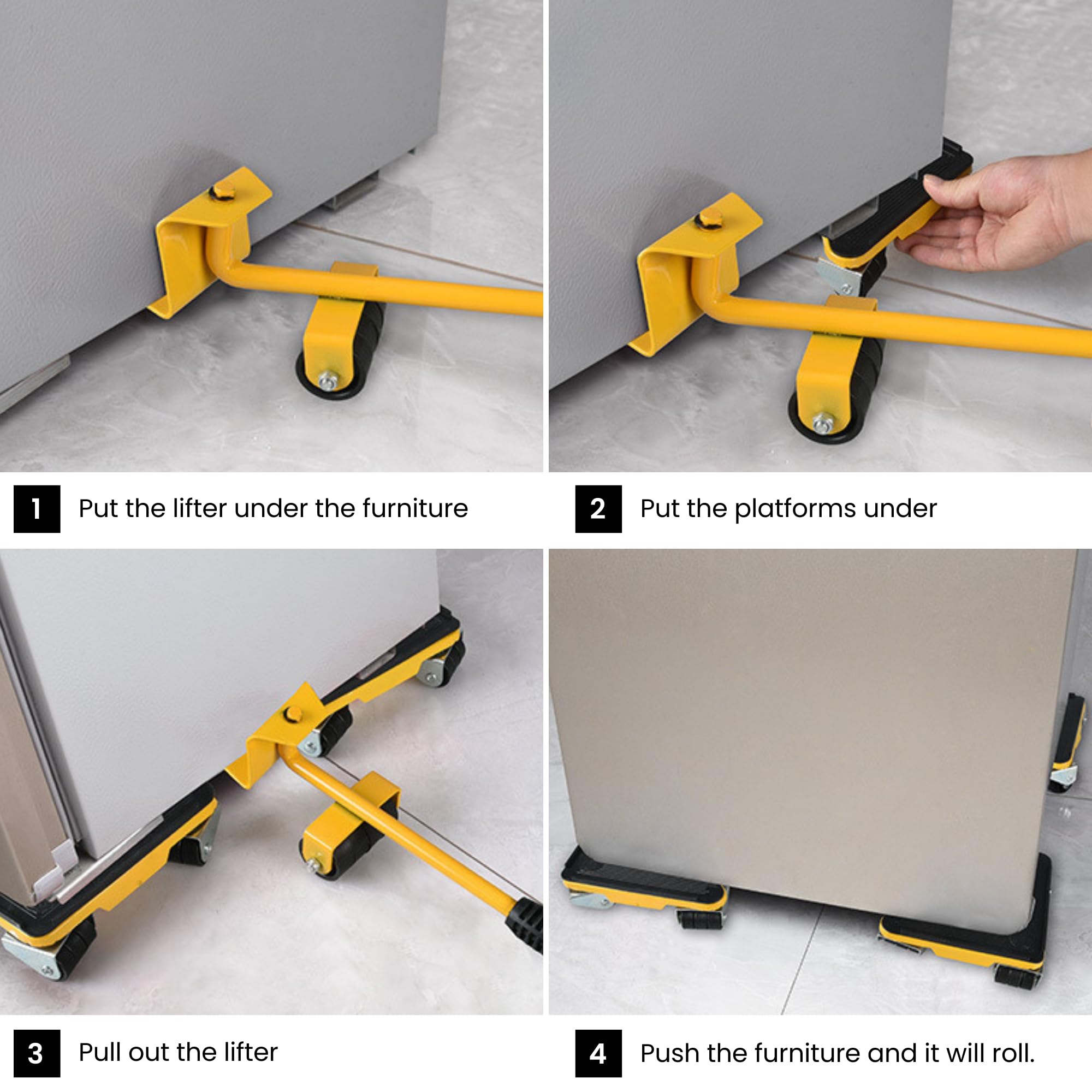 1 Put the lifter under the furniture

2 Put the platforms under

3 Pull out the lifter

4 Push the furniture and it will roll.