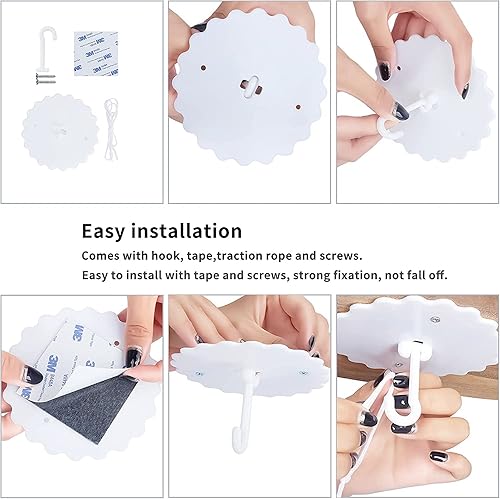 3M 3M 3M

Easy installation

Comes with hook, tape,traction rope and screws.

Easy to install with tape and screws, strong fixation, not fall off.

3M 3M 3M