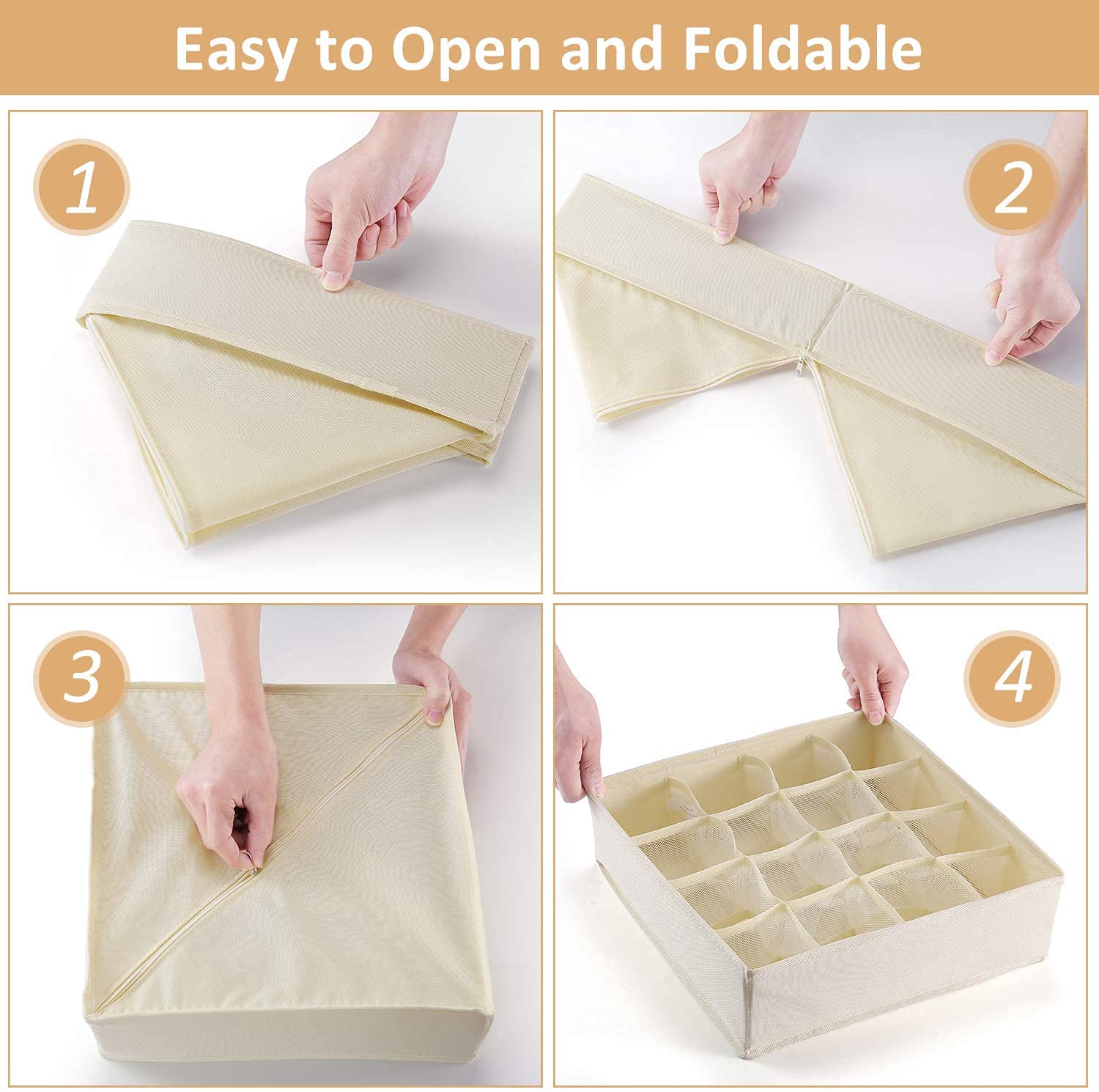 Easy to Open and Foldable

1

2

3

4