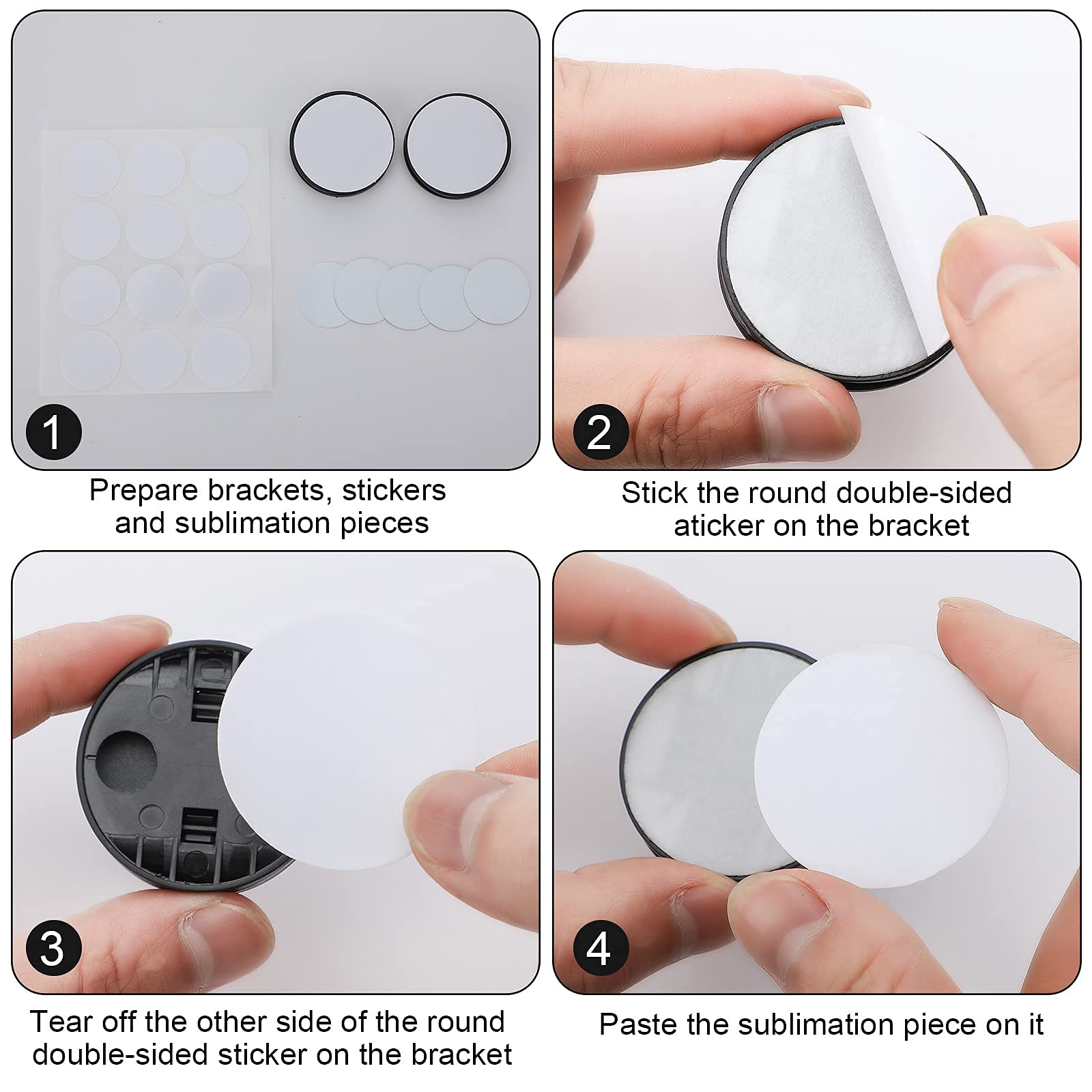 1

Prepare brackets, stickers and sublimation pieces

2

Stick the round double-sided aticker on the bracket

3

Tear off the other side of the round double-sided sticker on the bracket

4

Paste the sublimation piece on it