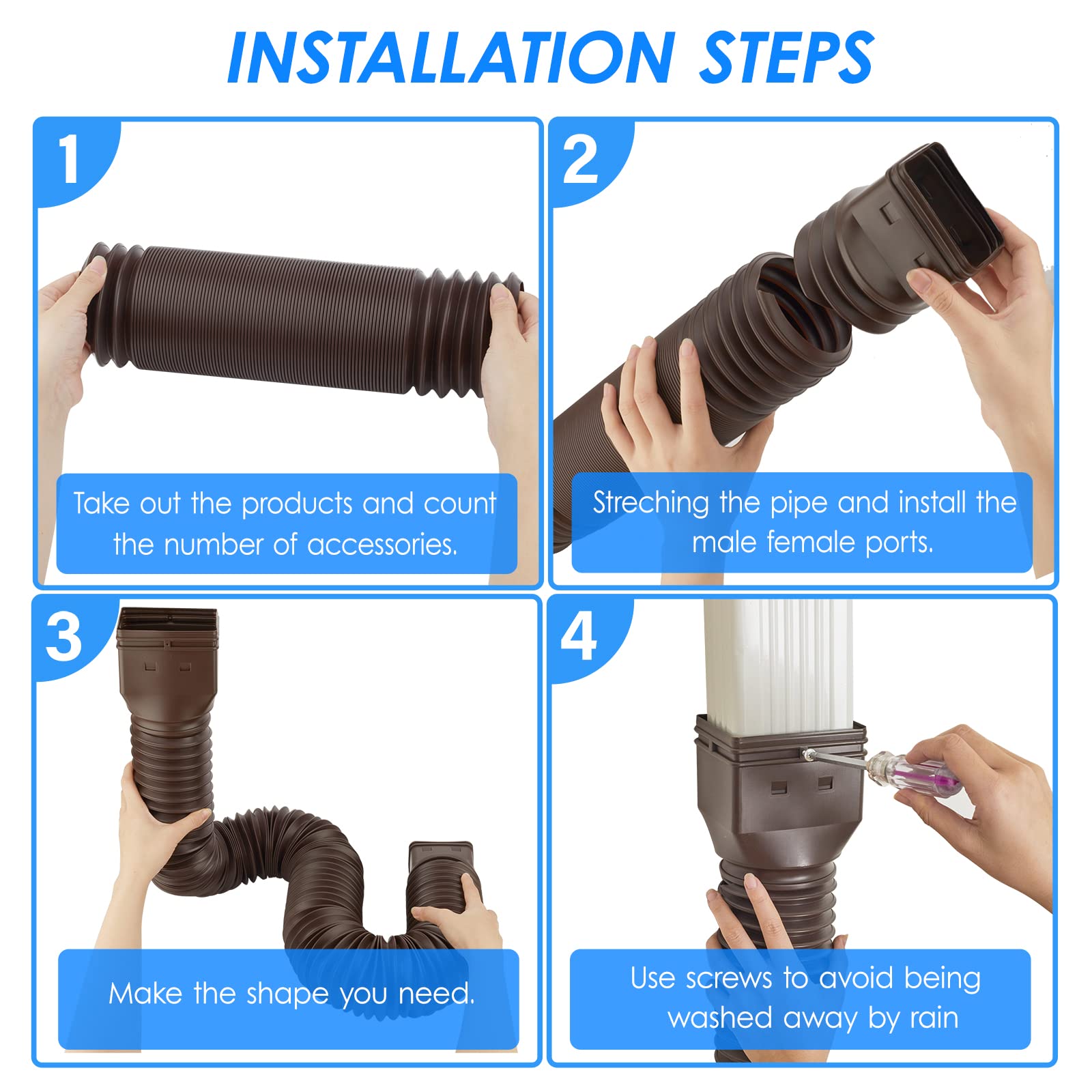 INSTALLATION STEPS

1

Take out the products and count the number of accessories.

2

Streching the pipe and install the male female ports.

3

Make the shape you need.

4

Use screws to avoid being washed away by rain