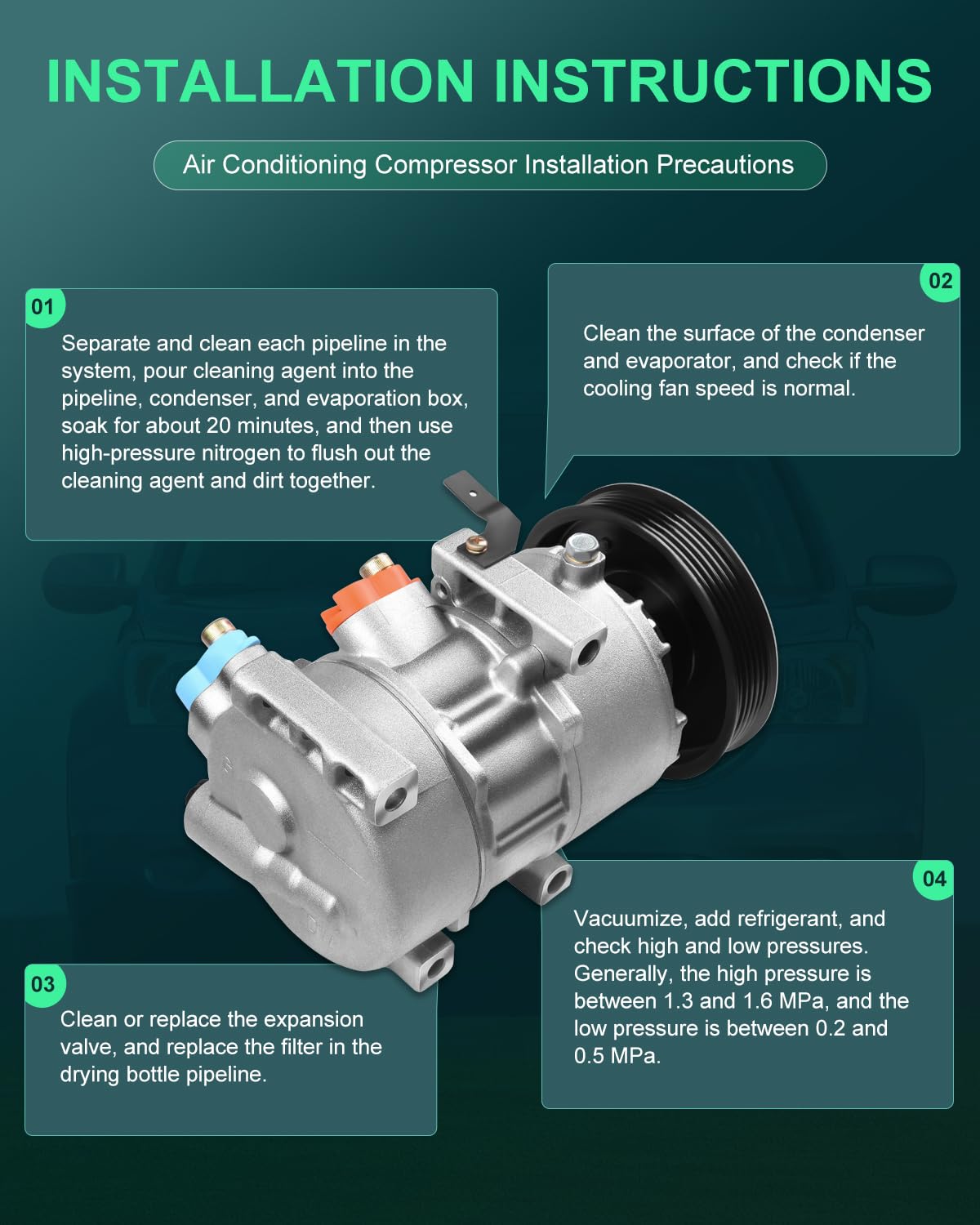 INSTALLATION INSTRUCTIONS

Air Conditioning Compressor Installation Precautions

01

Separate and clean each pipeline in the system, pour cleaning agent into the pipeline, condenser, and evaporation box, soak for about 20 minutes, and then use high-pressure nitrogen to flush out the cleaning agent and dirt together.

02

Clean the surface of the condenser and evaporator, and check if the cooling fan speed is normal.

03

Clean or replace the expansion valve, and replace the filter in the drying bottle pipeline.

04

Vacuumize, add refrigerant, and check high and low pressures. Generally, the high pressure is between 1.3 and 1.6 MPa, and the low pressure is between 0.2 and 0.5 MPa.