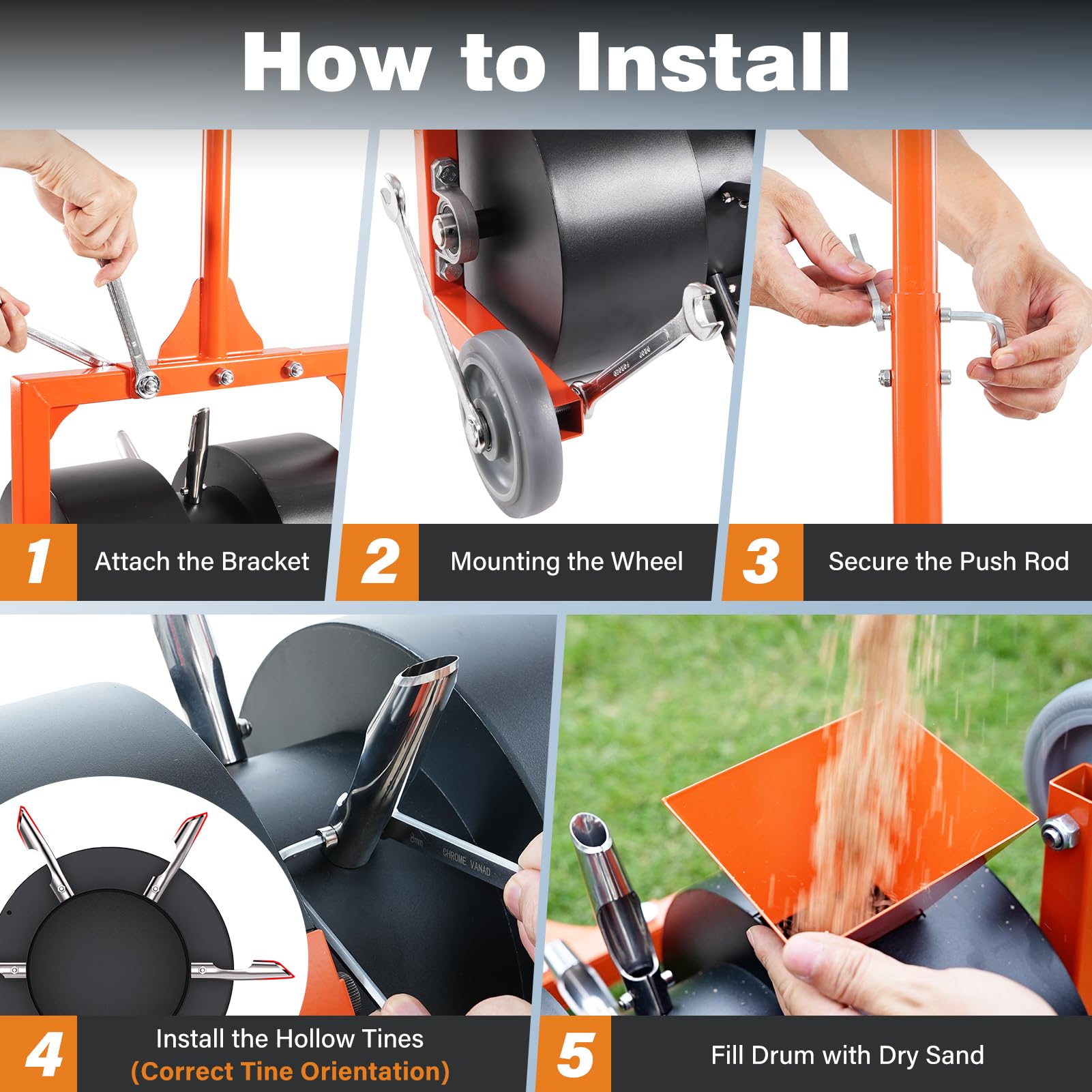 How to Install

1 Attach the Bracket

2 Mounting the Wheel

3 Secure the Push Rod

8mm CHROME VANAD

4 Install the Hollow Tines (Correct Tine Orientation)

5 Fill Drum with Dry Sand