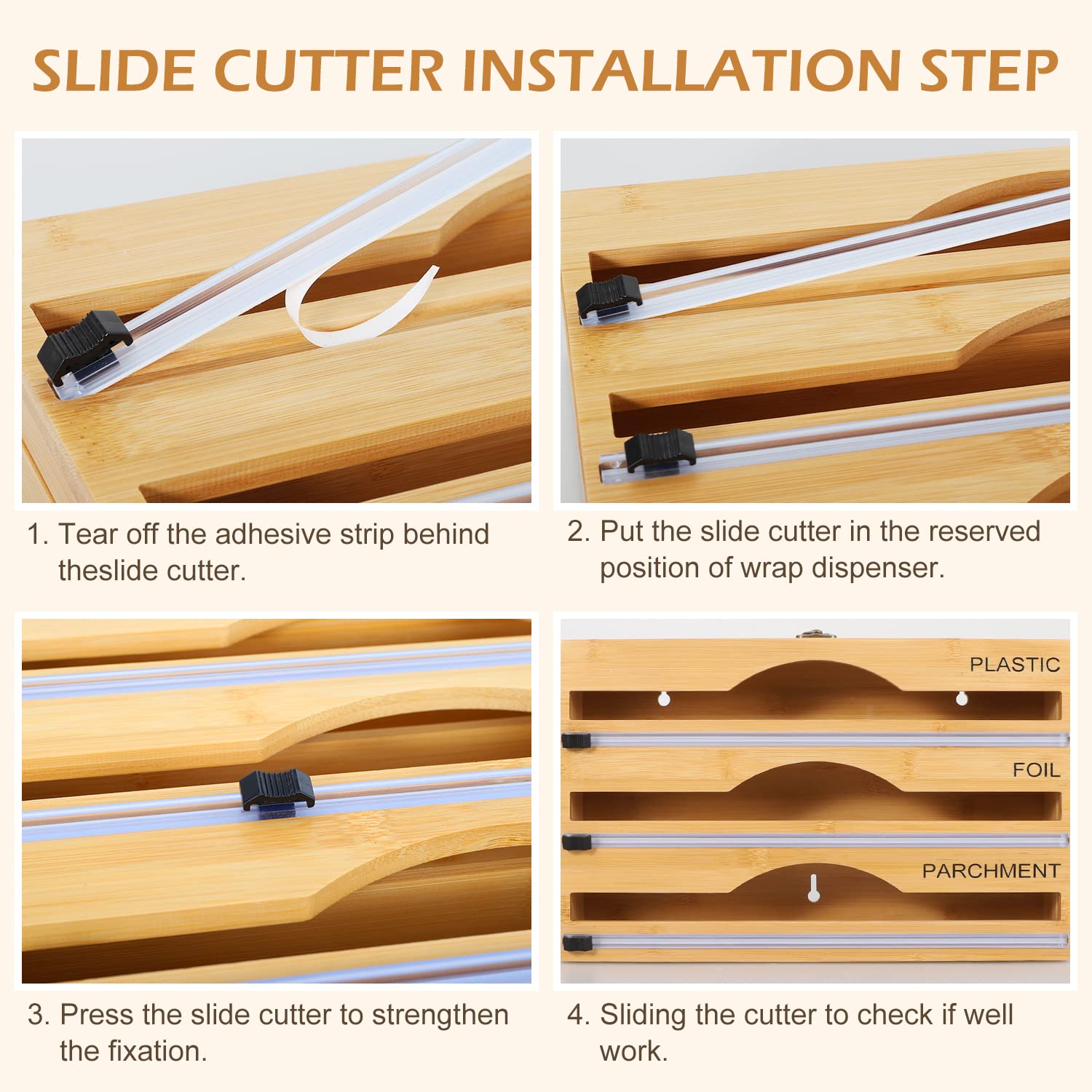 SLIDE CUTTER INSTALLATION STEP

1. Tear off the adhesive strip behind theslide cutter.

2. Put the slide cutter in the reserved position of wrap dispenser.

3. Press the slide cutter to strengthen the fixation.

PLASTIC

FOIL

PARCHMENT

4. Sliding the cutter to check if well work.