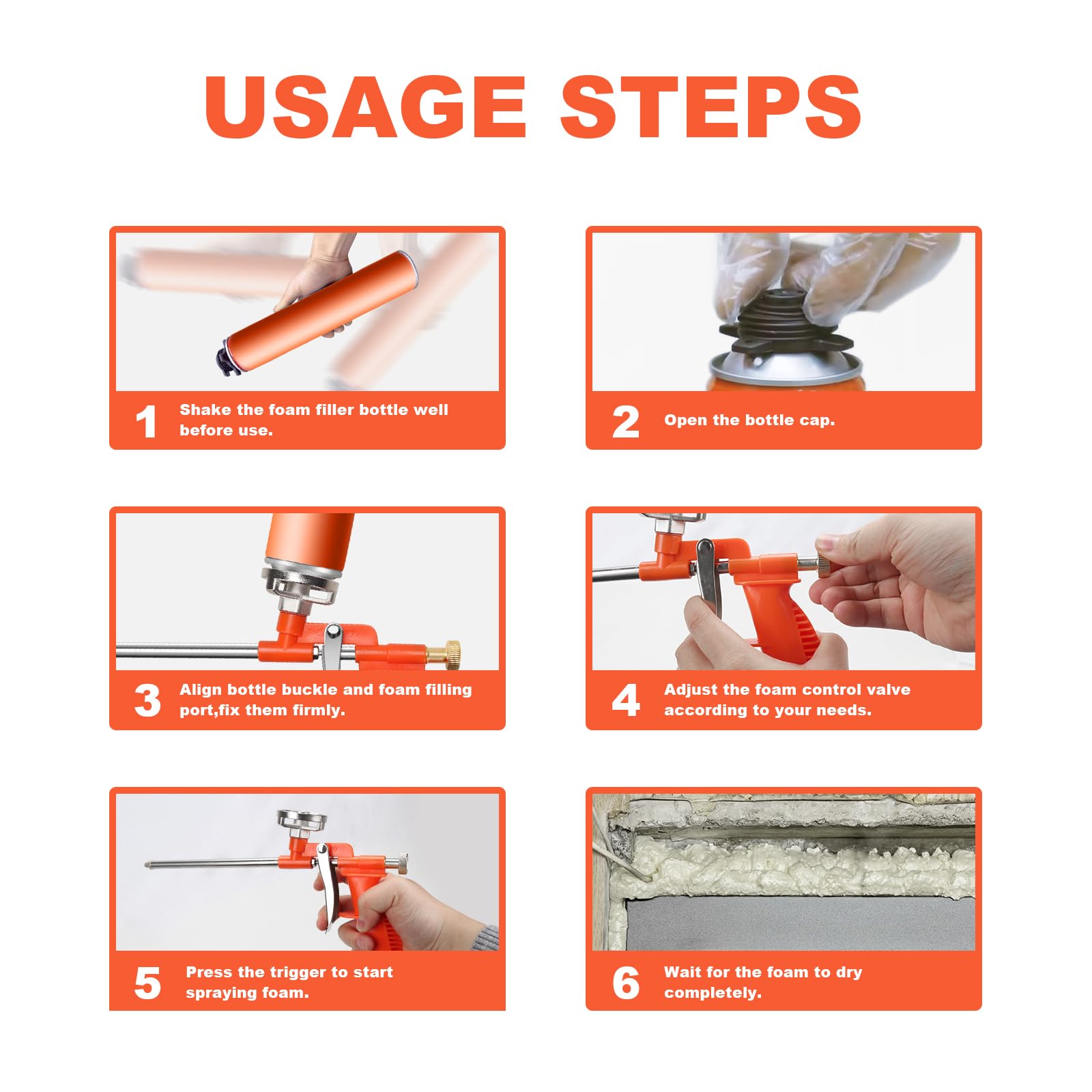 USAGE STEPS

1 Shake the foam filler bottle well before use.

2 Open the bottle cap.

3 Align bottle buckle and foam filling port,fix them firmly.

4 Adjust the foam control valve according to your needs.

5 Press the trigger to start spraying foam.

6 Wait for the foam to dry completely.