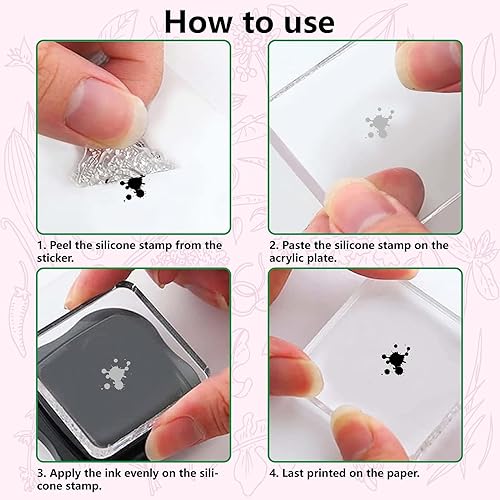 How to use

1. Peel the silicone stamp from the sticker.

2. Paste the silicone stamp on the acrylic plate.

3. Apply the ink evenly on the silicone stamp.

4. Last printed on the paper.