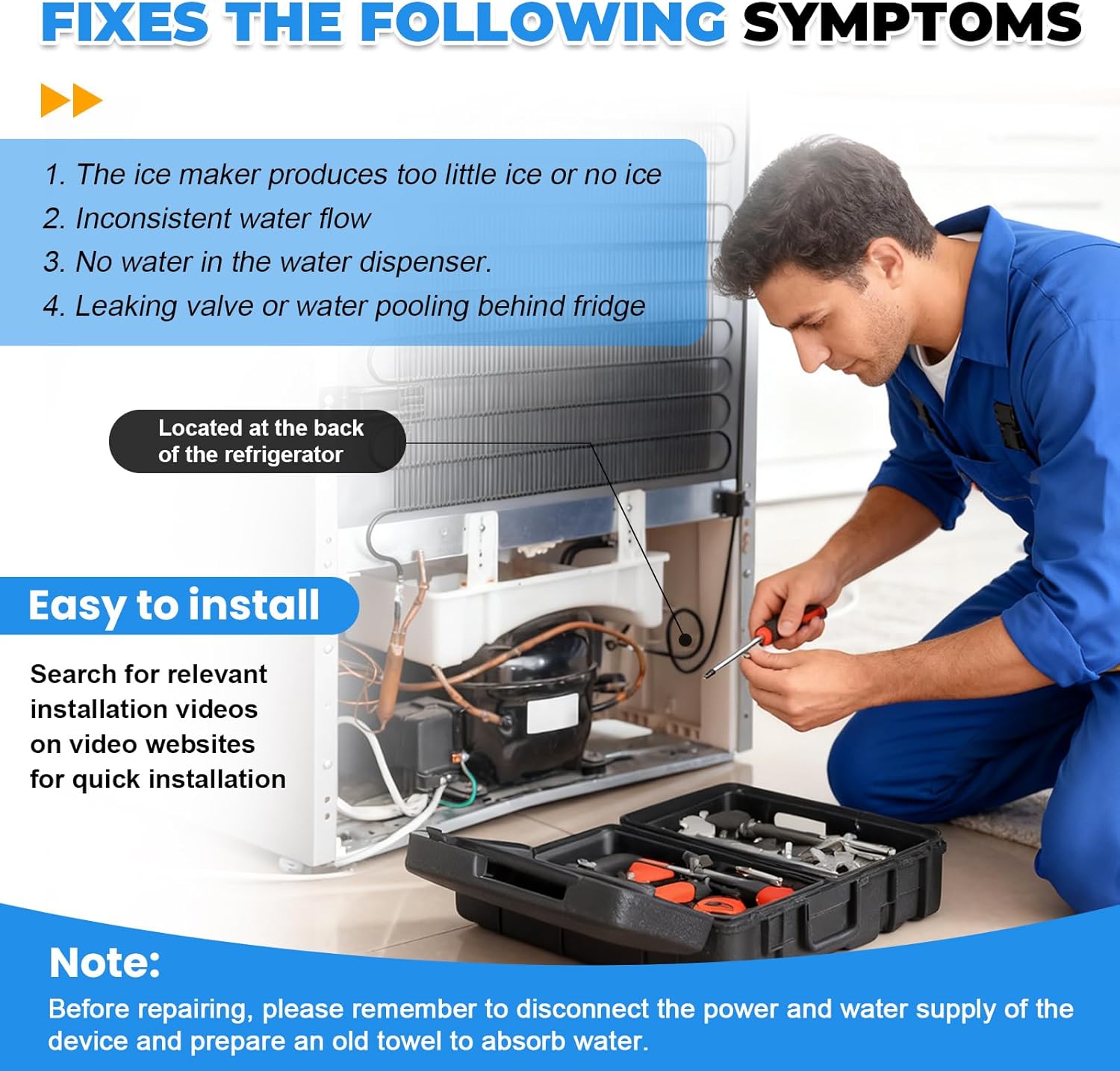 FIXES THE FOLLOWING SYMPTOMS

1. The ice maker produces too little ice or no ice
2. Inconsistent water flow
3. No water in the water dispenser.
4. Leaking valve or water pooling behind fridge

Located at the back of the refrigerator

Easy to install

Search for relevant installation videos on video websites for quick installation

Note:

Before repairing, please remember to disconnect the power and water supply of the device and prepare an old towel to absorb water.