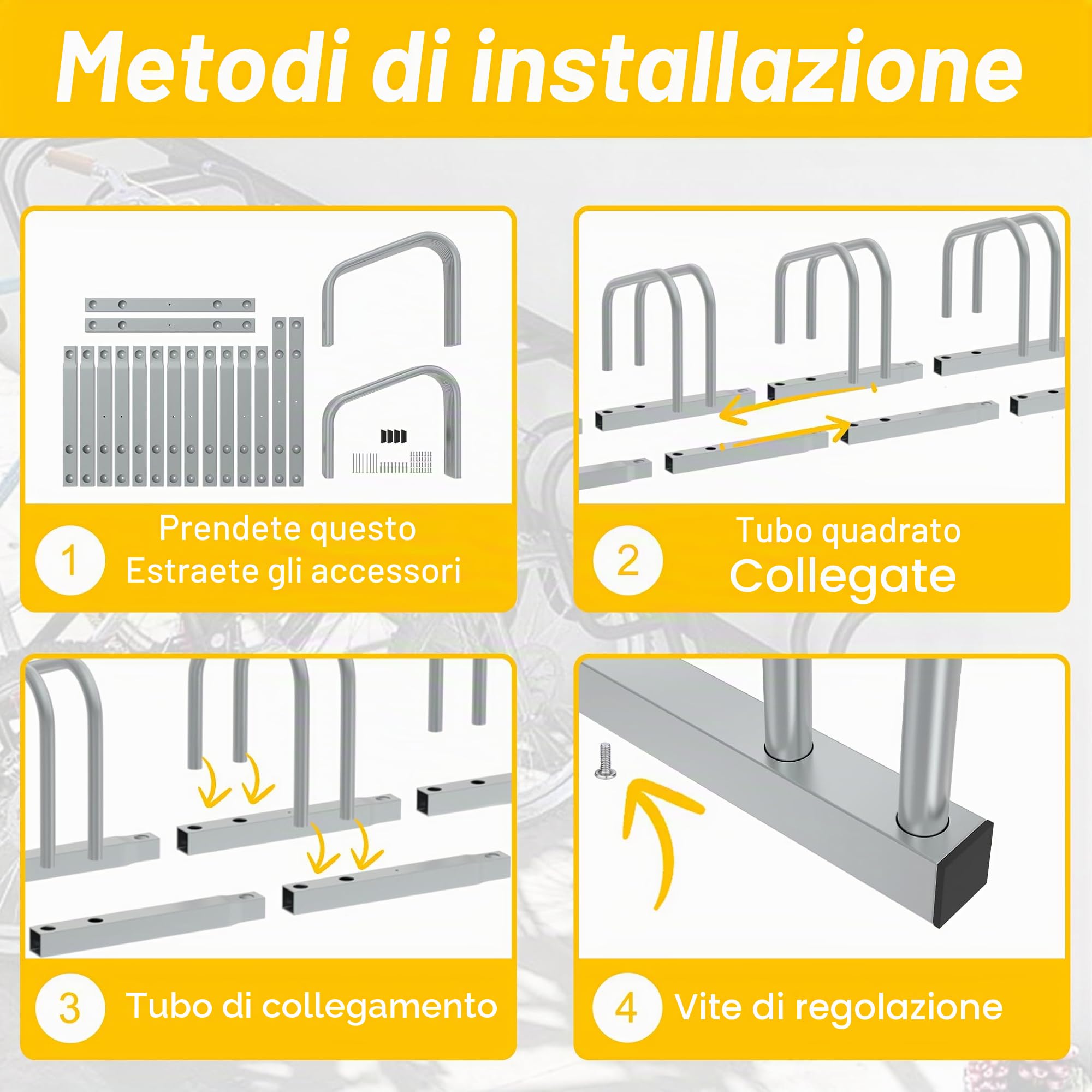 Metodi di installazione

1 Prendete questo
Estraete gli accessori

2 Tubo quadrato
Collegate

3 Tubo di collegamento

4 Vite di regolazione