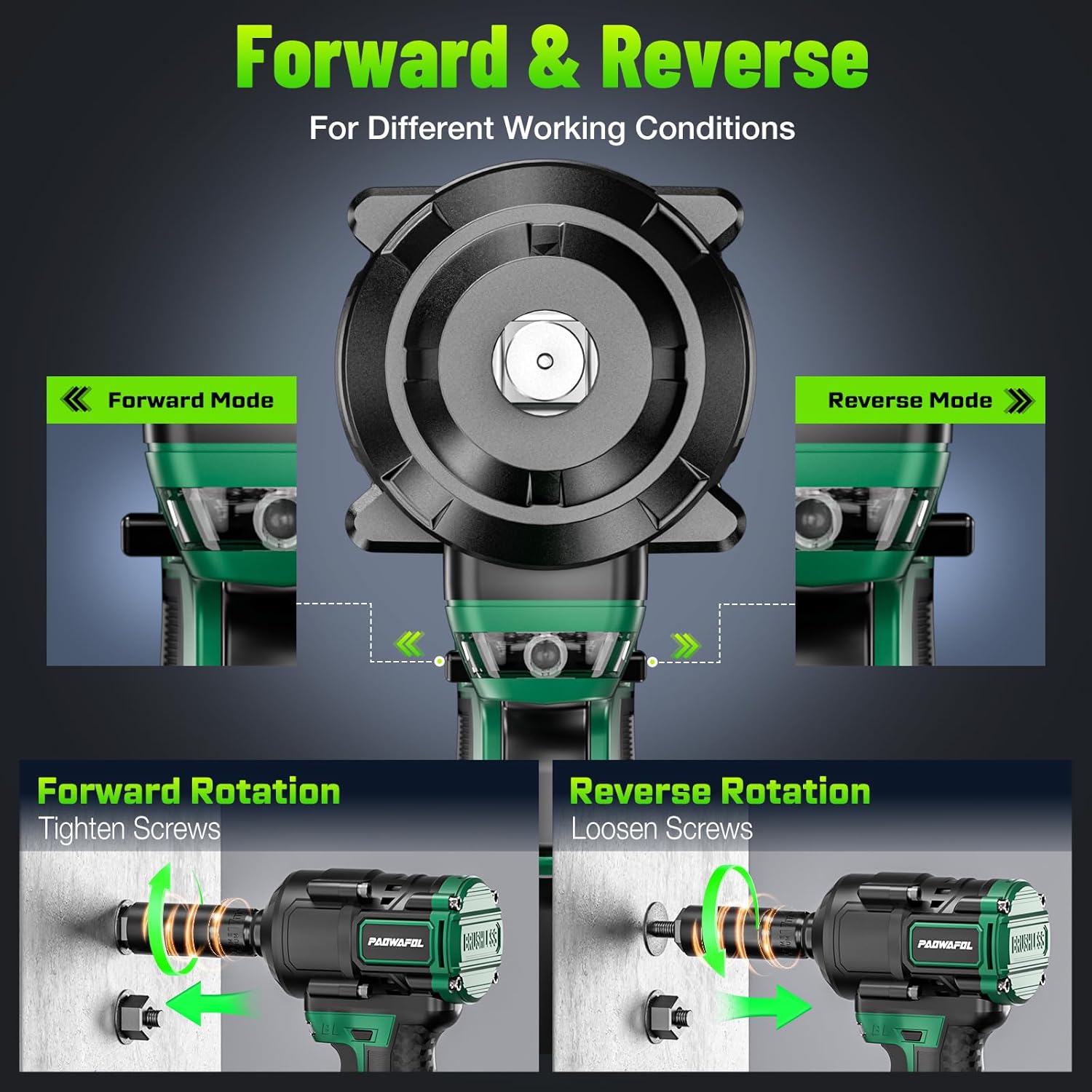 Forward & Reverse
For Different Working Conditions

Forward Mode

Reverse Mode

Forward Rotation
Tighten Screws

PAOWAFOL
BRUSHLESS

Reverse Rotation
Loosen Screws

PAOWAFOL
BRUSHLESS