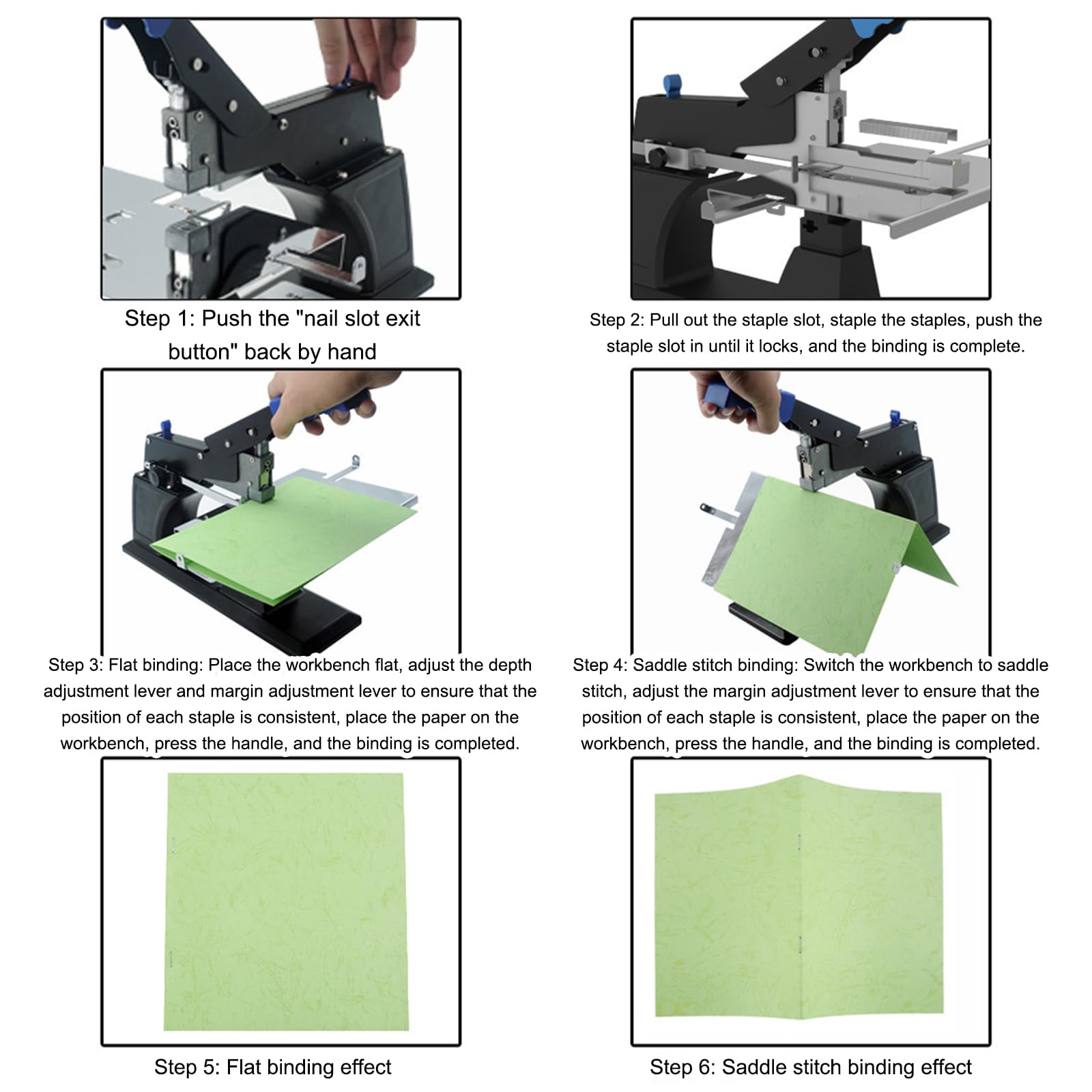 Step 1: Push the "nail slot exit button" back by hand

Step 2: Pull out the staple slot, staple the staples, push the staple slot in until it locks, and the binding is complete.

Step 3: Flat binding: Place the workbench flat, adjust the depth adjustment lever and margin adjustment lever to ensure that the position of each staple is consistent, place the paper on the workbench, press the handle, and the binding is completed.

Step 4: Saddle stitch binding: Switch the workbench to saddle stitch, adjust the margin adjustment lever to ensure that the position of each staple is consistent, place the paper on the workbench, press the handle, and the binding is completed.

Step 5: Flat binding effect

Step 6: Saddle stitch binding effect