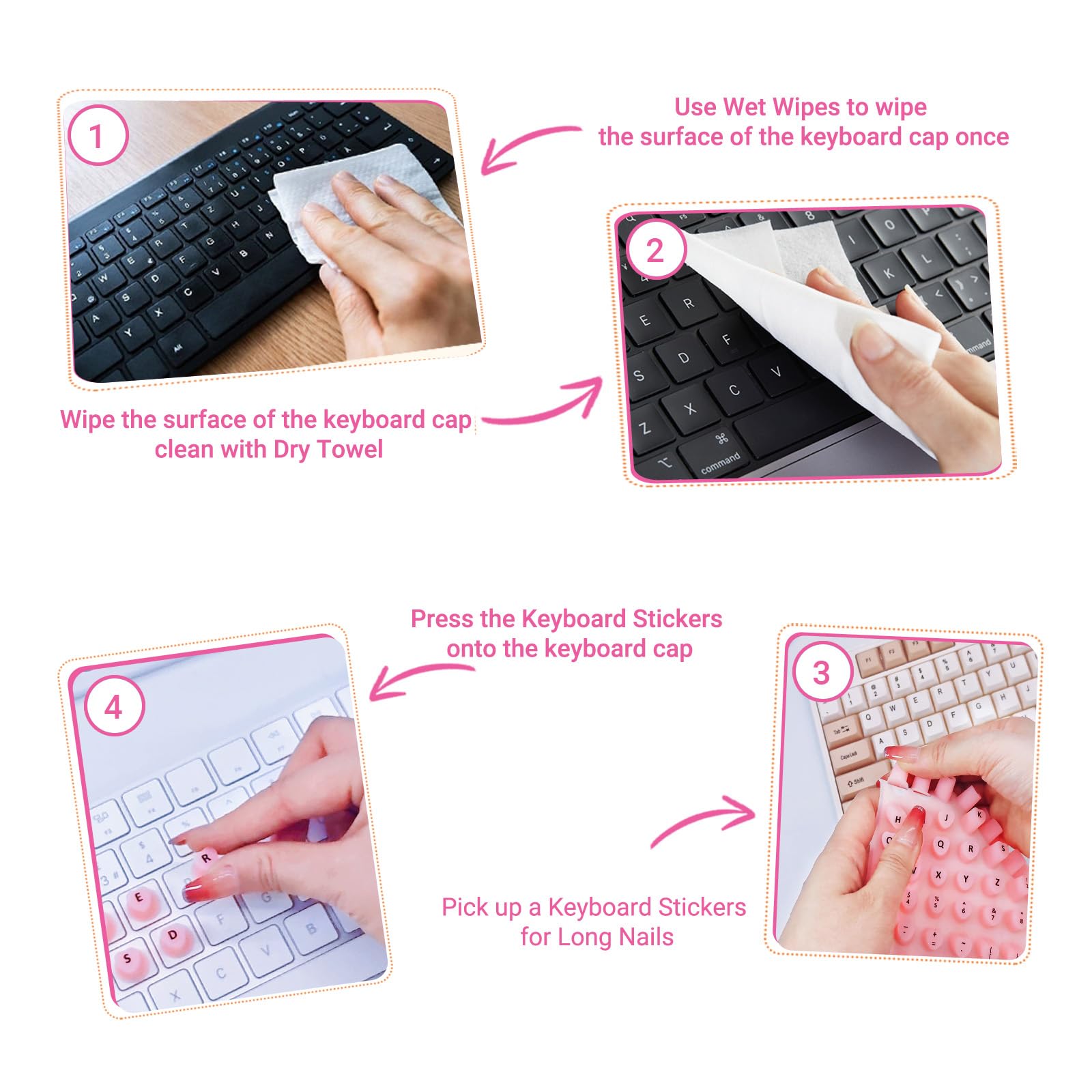 1

Use Wet Wipes to wipe the surface of the keyboard cap once

2

Wipe the surface of the keyboard cap clean with Dry Towel

Press the Keyboard Stickers onto the keyboard cap

4

3

Pick up a Keyboard Stickers for Long Nails