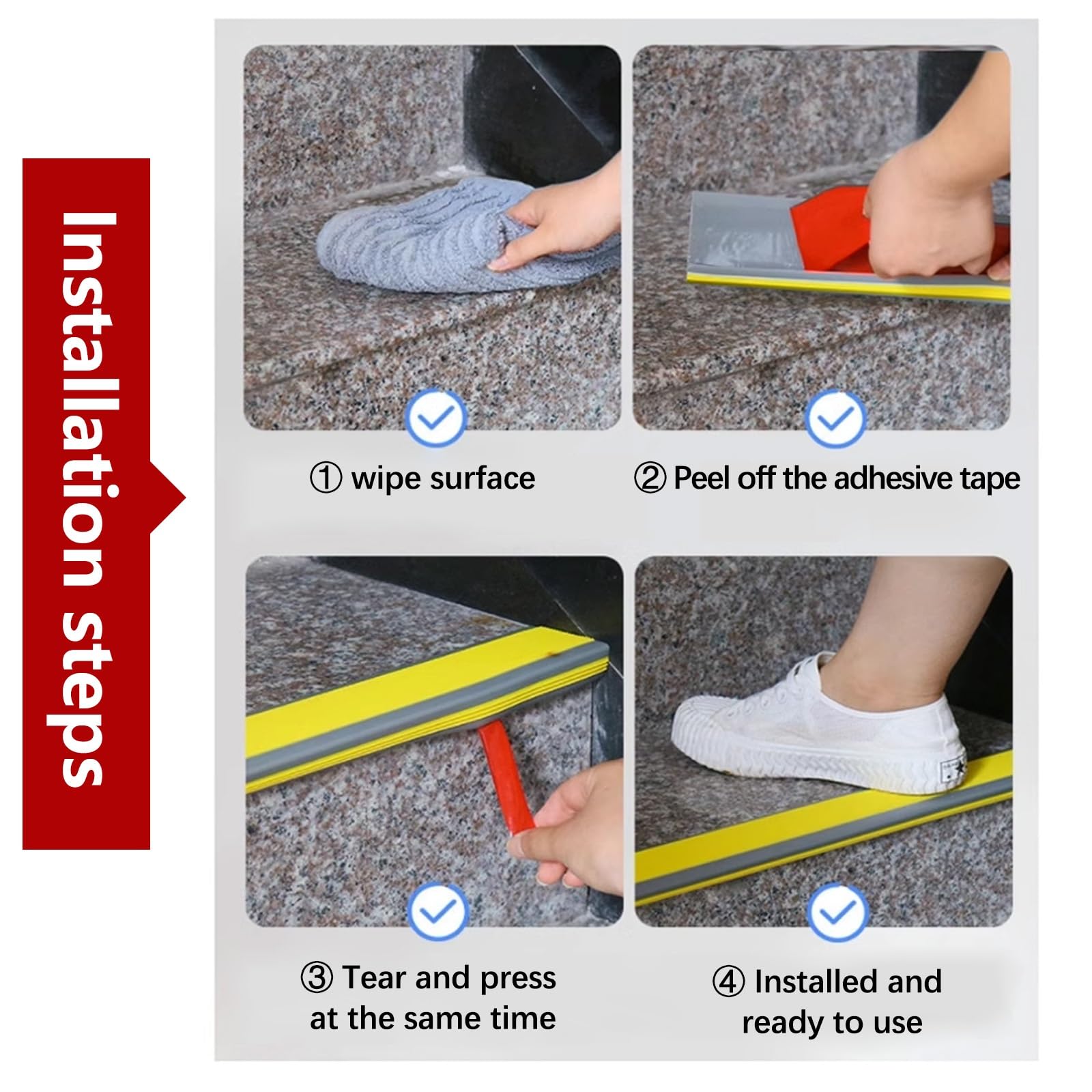 Installation steps

① wipe surface

② Peel off the adhesive tape

③ Tear and press at the same time

④ Installed and ready to use