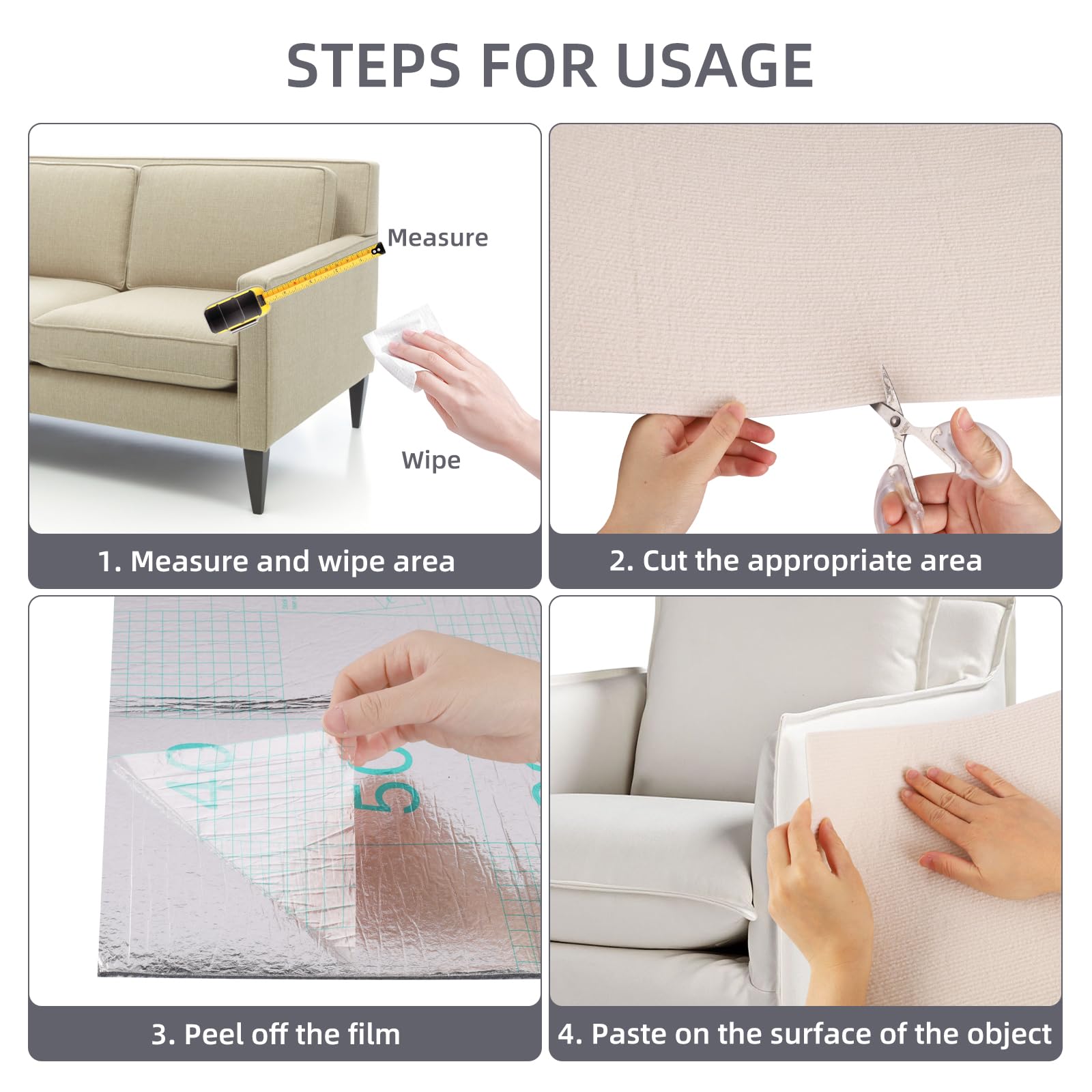 STEPS FOR USAGE

Measure

Wipe

1. Measure and wipe area

2. Cut the appropriate area

40

50

3. Peel off the film

4. Paste on the surface of the object