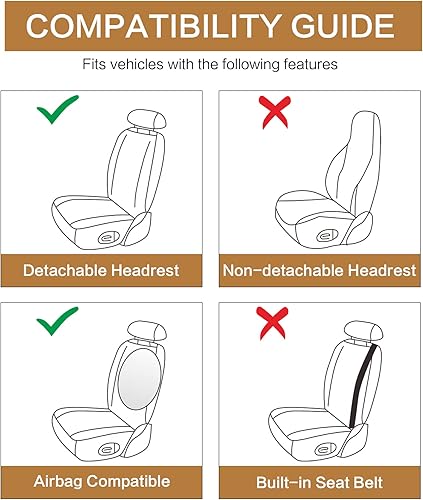 COMPATIBILITY GUIDE

Fits vehicles with the following features

Detachable Headrest

Non-detachable Headrest

Airbag Compatible

Built-in Seat Belt