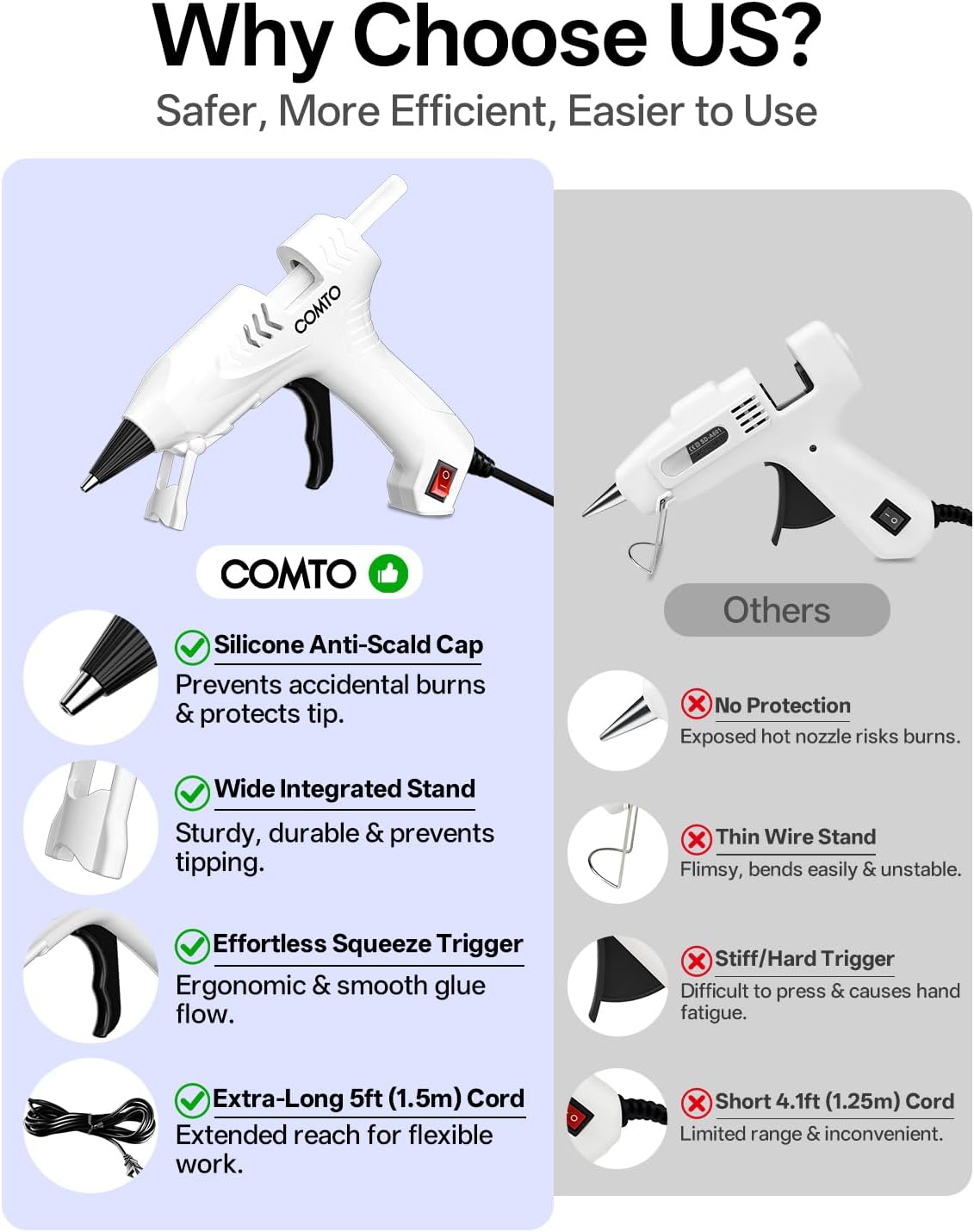 Why Choose US?
Safer, More Efficient, Easier to Use

COMTO

COMTO

Silicone Anti-Scald Cap
Prevents accidental burns & protects tip.

Wide Integrated Stand
Sturdy, durable & prevents tipping.

Effortless Squeeze Trigger
Ergonomic & smooth glue flow.

Extra-Long 5ft (1.5m) Cord
Extended reach for flexible work.

Others

No Protection
Exposed hot nozzle risks burns.

Thin Wire Stand
Flimsy, bends easily & unstable.

Stiff/Hard Trigger
Difficult to press & causes hand fatigue.

Short 4.1ft (1.25m) Cord
Limited range & inconvenient.