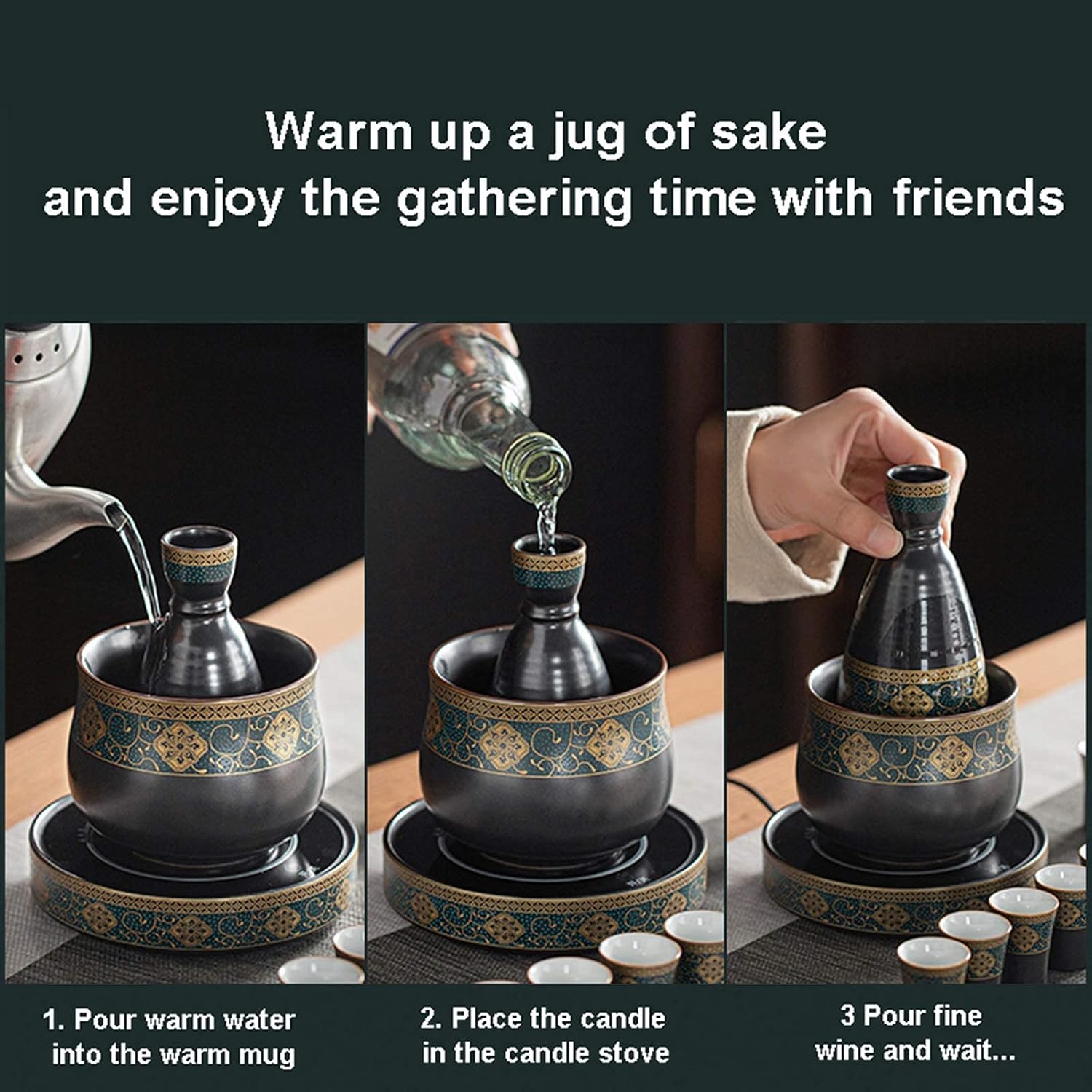 Warm up a jug of sake
and enjoy the gathering time with friends

1. Pour warm water into the warm mug

2. Place the candle in the candle stove

3 Pour fine wine and wait...