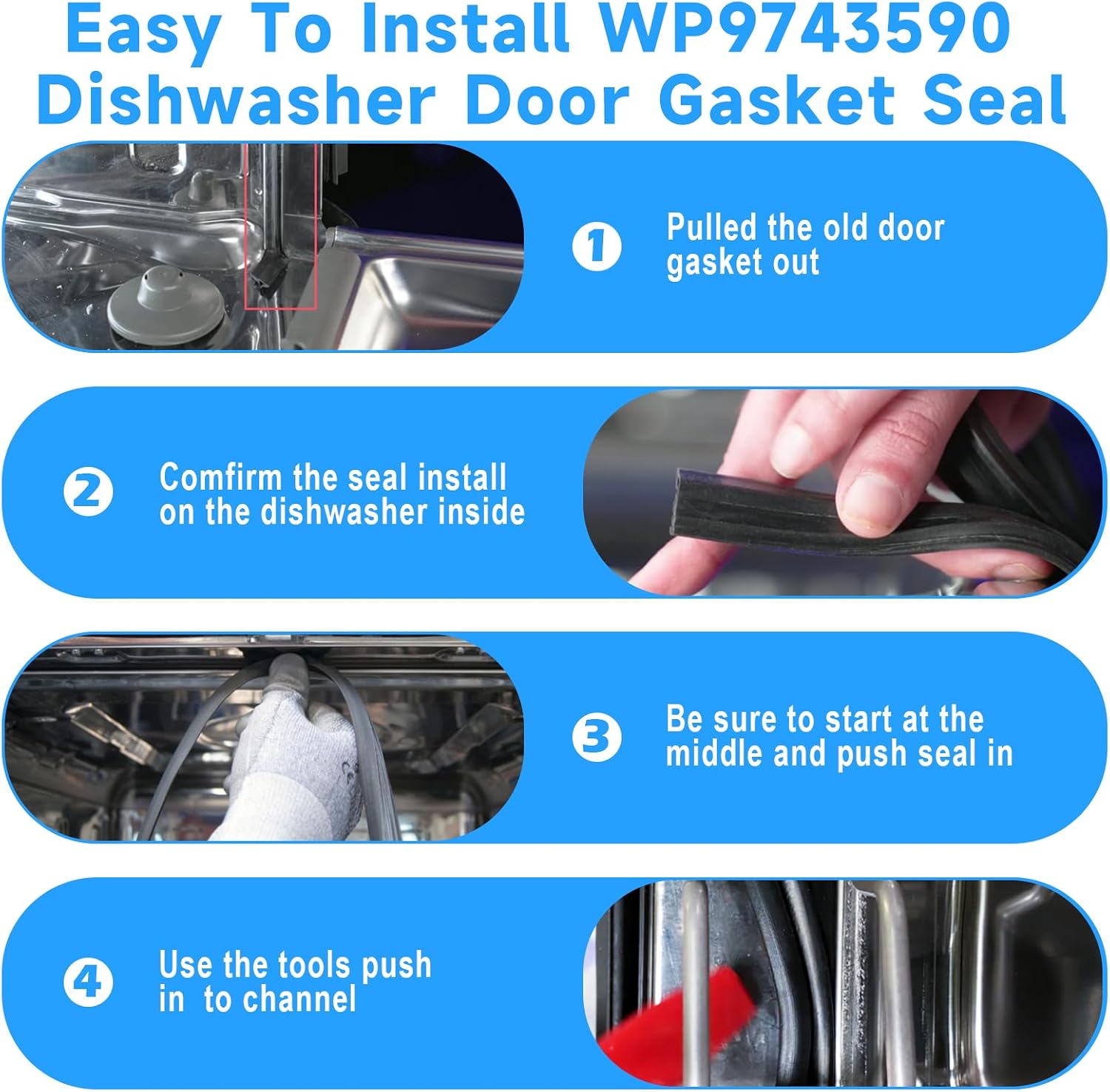 Easy To Install WP9743590 Dishwasher Door Gasket Seal

1 Pulled the old door gasket out

2 Comfirm the seal install on the dishwasher inside

3 Be sure to start at the middle and push seal in

4 Use the tools push in to channel