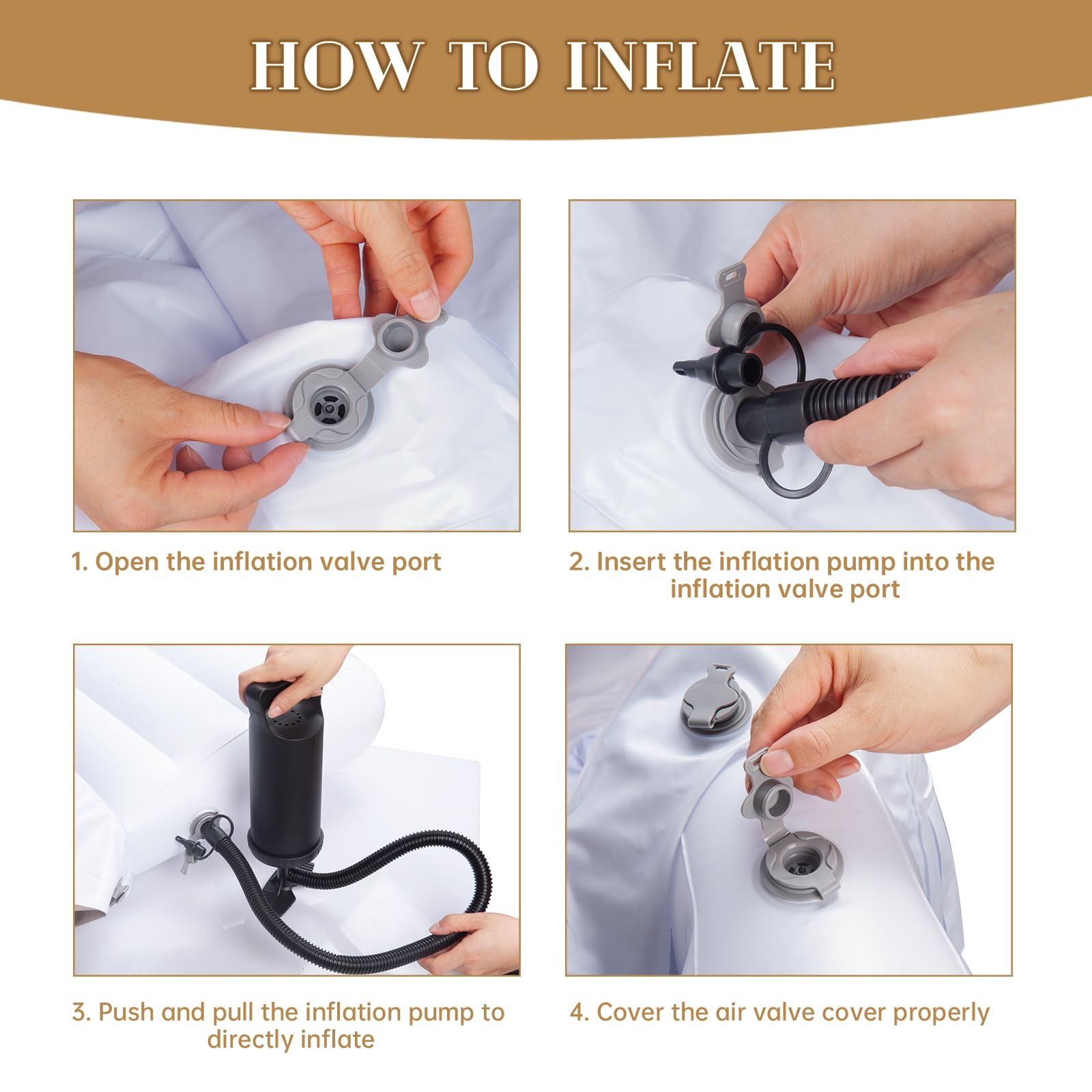 HOW TO INFLATE

1. Open the inflation valve port

2. Insert the inflation pump into the inflation valve port

3. Push and pull the inflation pump to directly inflate

4. Cover the air valve cover properly