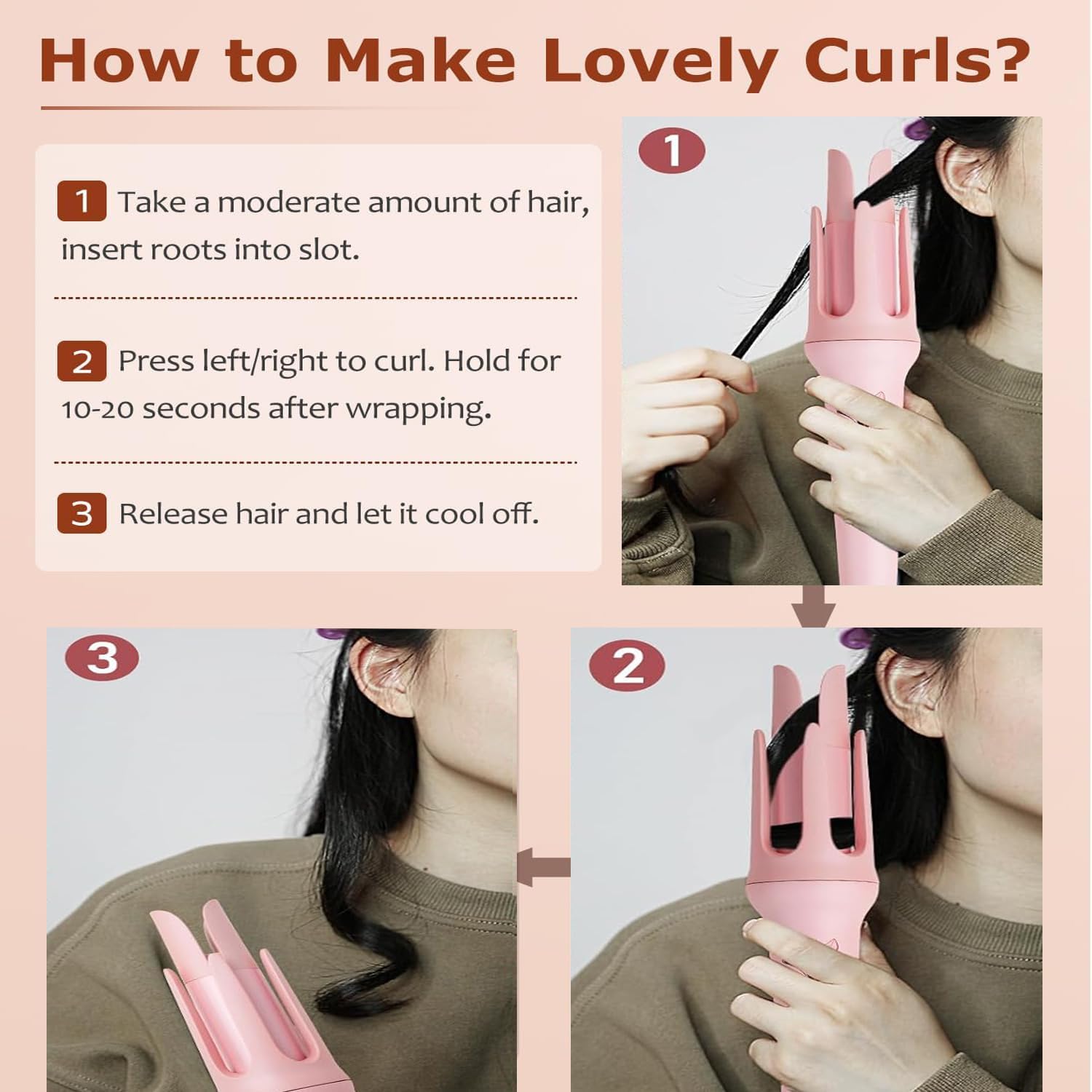 How to Make Lovely Curls?

1 Take a moderate amount of hair, insert roots into slot.

2 Press left/right to curl. Hold for 10-20 seconds after wrapping.

3 Release hair and let it cool off.

1

3

2