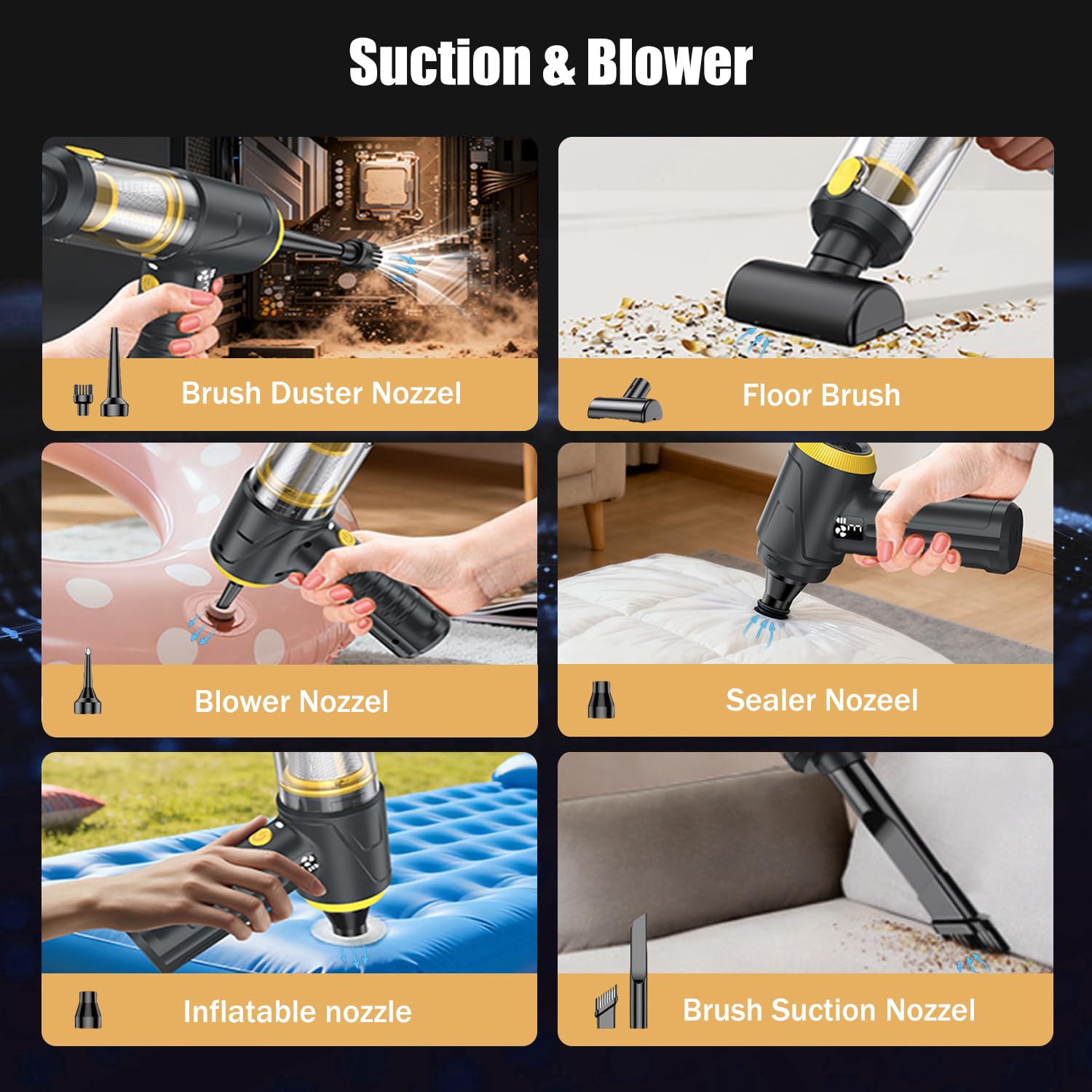 Suction & Blower

Brush Duster Nozzel

Floor Brush

Blower Nozzel

Sealer Nozeel

Inflatable nozzle

Brush Suction Nozzel