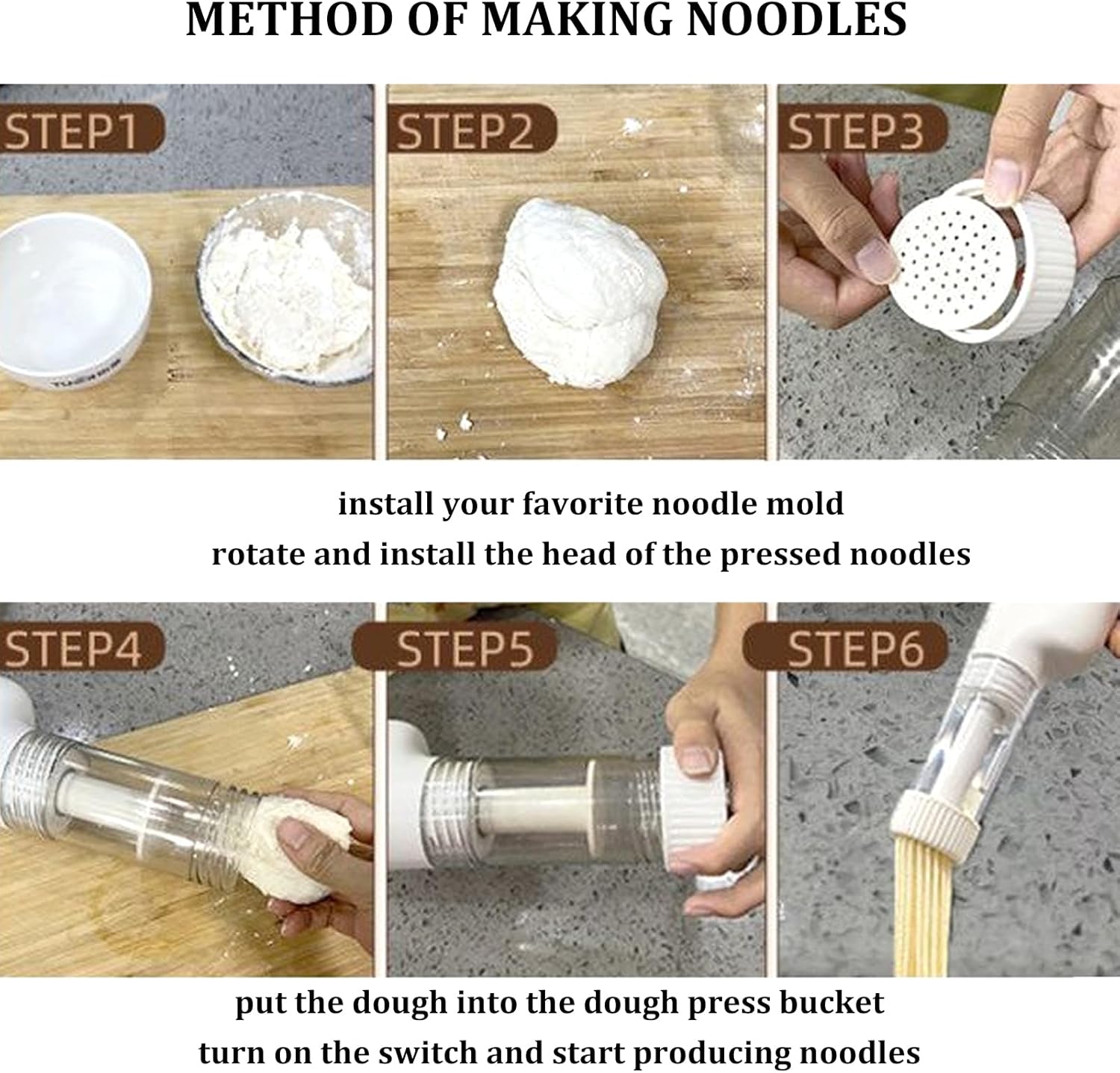 METHOD OF MAKING NOODLES

STEP1

STEP2

STEP3

install your favorite noodle mold
rotate and install the head of the pressed noodles

STEP4

STEP5

STEP6

put the dough into the dough press bucket
turn on the switch and start producing noodles