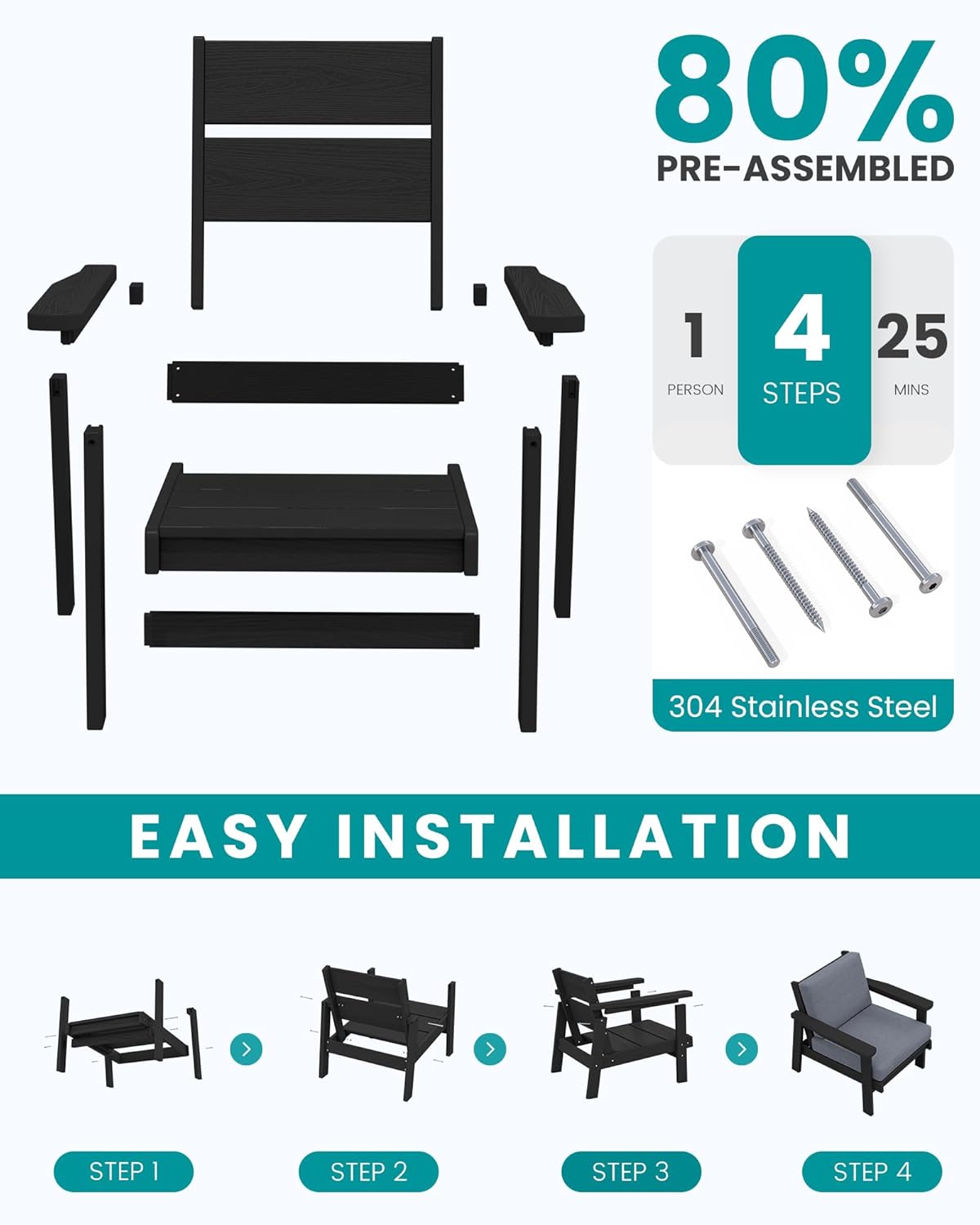 80%
PRE-ASSEMBLED

1
PERSON

4
STEPS

25
MINS

304 Stainless Steel

EASY INSTALLATION

STEP 1

STEP 2

STEP 3

STEP 4