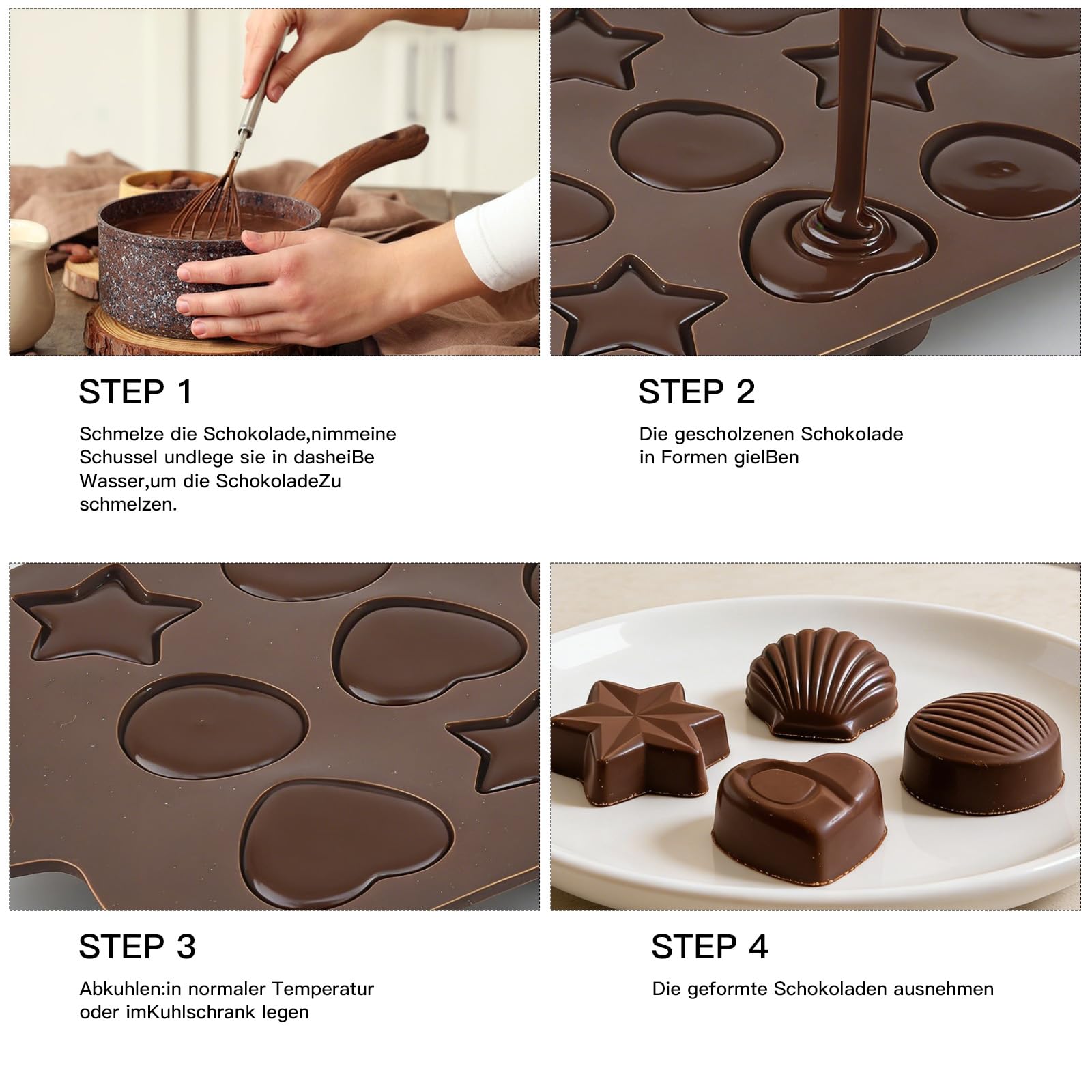 STEP 1

Schmelze die Schokolade,nimmeine Schussel undlege sie in dasheiBe Wasser,um die SchokoladeZu schmelzen.

STEP 2

Die gescholzenen Schokolade in Formen gielBen

STEP 3

Abkuhlen:in normaler Temperatur oder imKuhlschrank legen

STEP 4

Die geformte Schokoladen ausnehmen