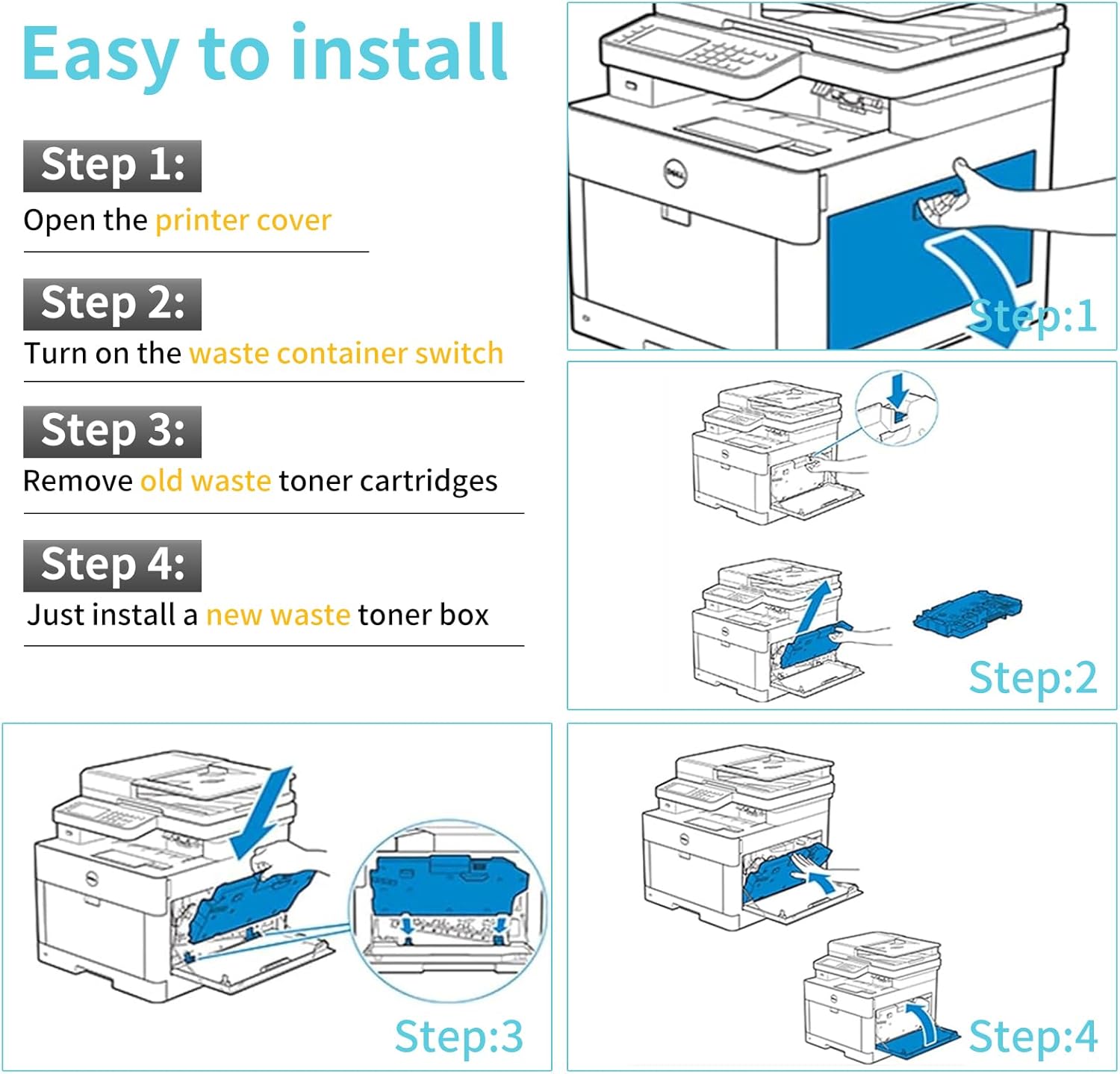 Easy to install

Step 1:
Open the printer cover

Step 2:
Turn on the waste container switch

Step 3:
Remove old waste toner cartridges

Step 4:
Just install a new waste toner box

DELL

Step:1

Step:2

Step:3

Step:4