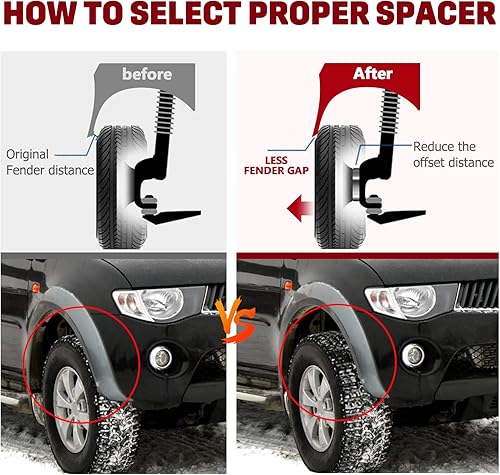 HOW TO SELECT PROPER SPACER

before

Original Fender distance

After

LESS FENDER GAP

Reduce the offset distance

VS