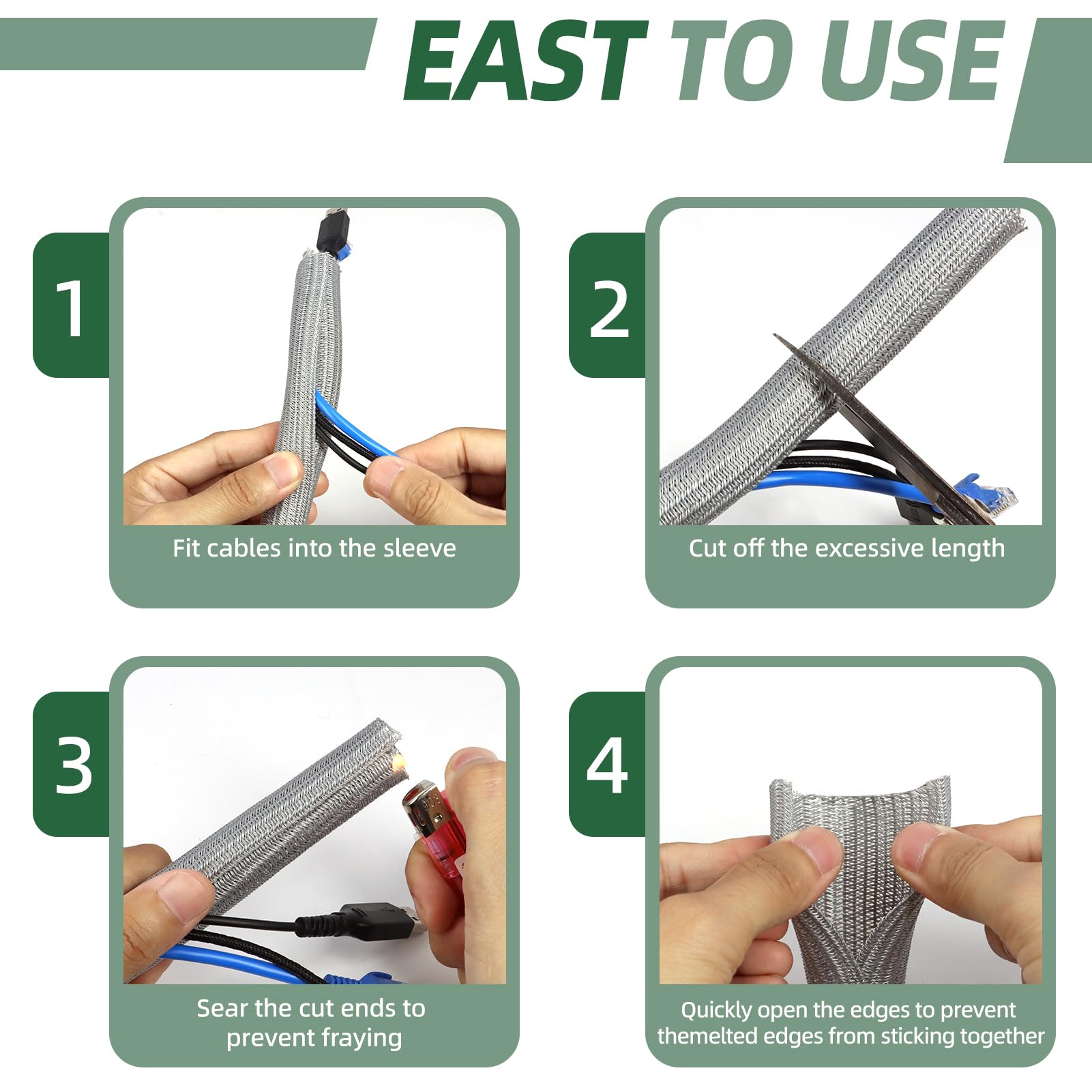 EAST TO USE

1

Fit cables into the sleeve

2

Cut off the excessive length

3

Sear the cut ends to prevent fraying

4

Quickly open the edges to prevent themelted edges from sticking together