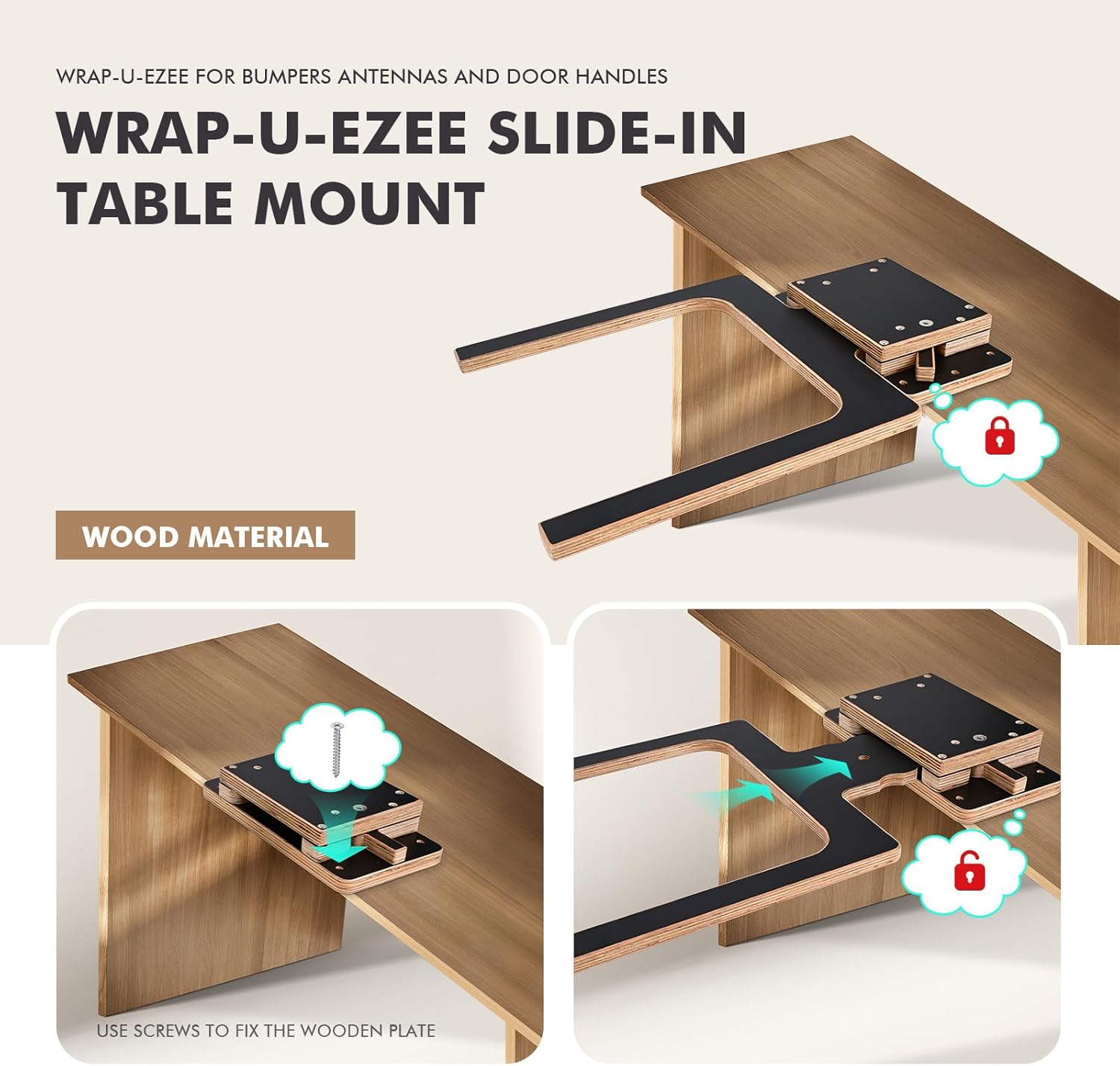 WRAP-U-EZEE FOR BUMPERS ANTENNAS AND DOOR HANDLES

WRAP-U-EZEE SLIDE-IN TABLE MOUNT

WOOD MATERIAL

USE SCREWS TO FIX THE WOODEN PLATE