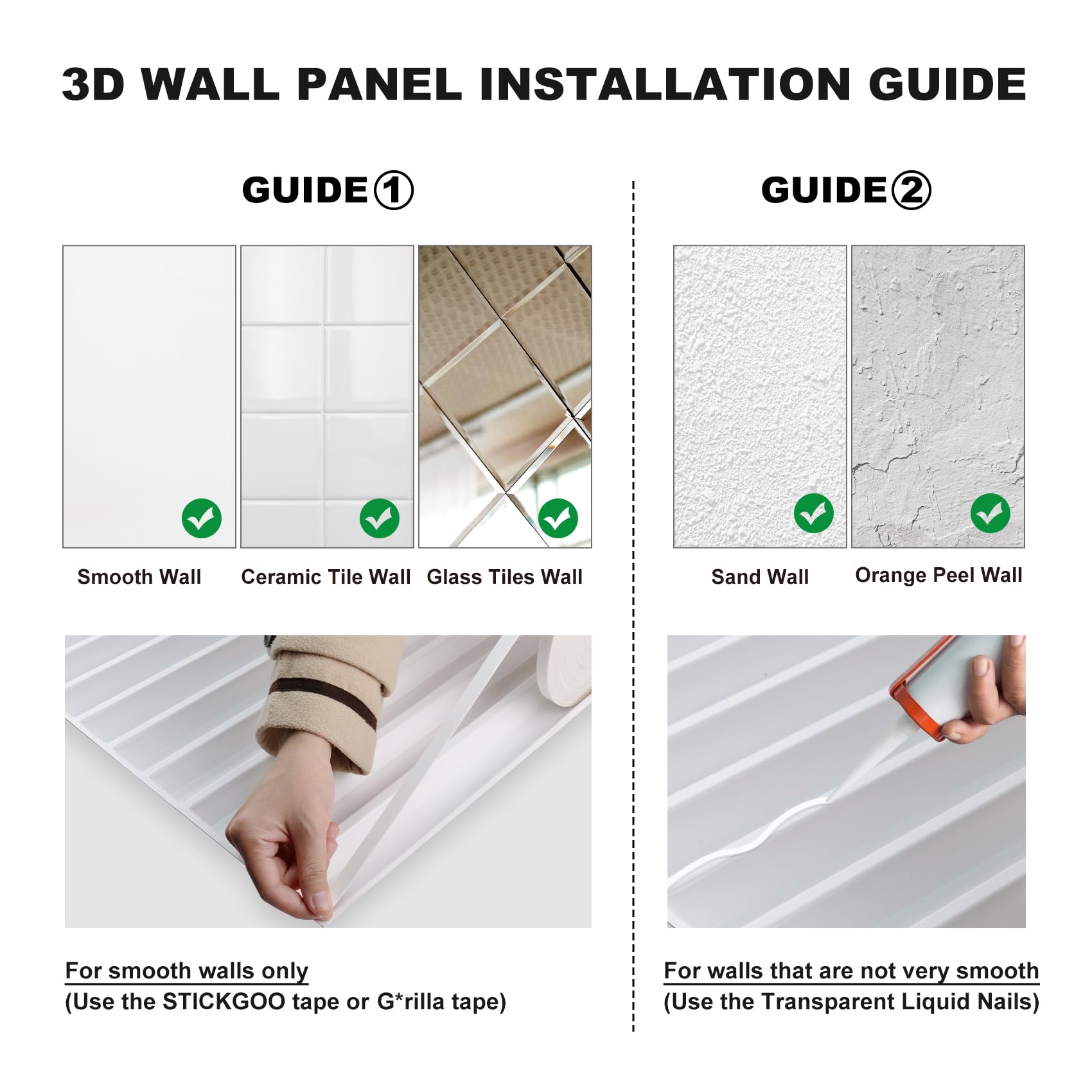 3D WALL PANEL INSTALLATION GUIDE

GUIDE①

Smooth Wall

Ceramic Tile Wall

Glass Tiles Wall

For smooth walls only
(Use the STICKGOO tape or G*rilla tape)

GUIDE②

Sand Wall

Orange Peel Wall

For walls that are not very smooth
(Use the Transparent Liquid Nails)