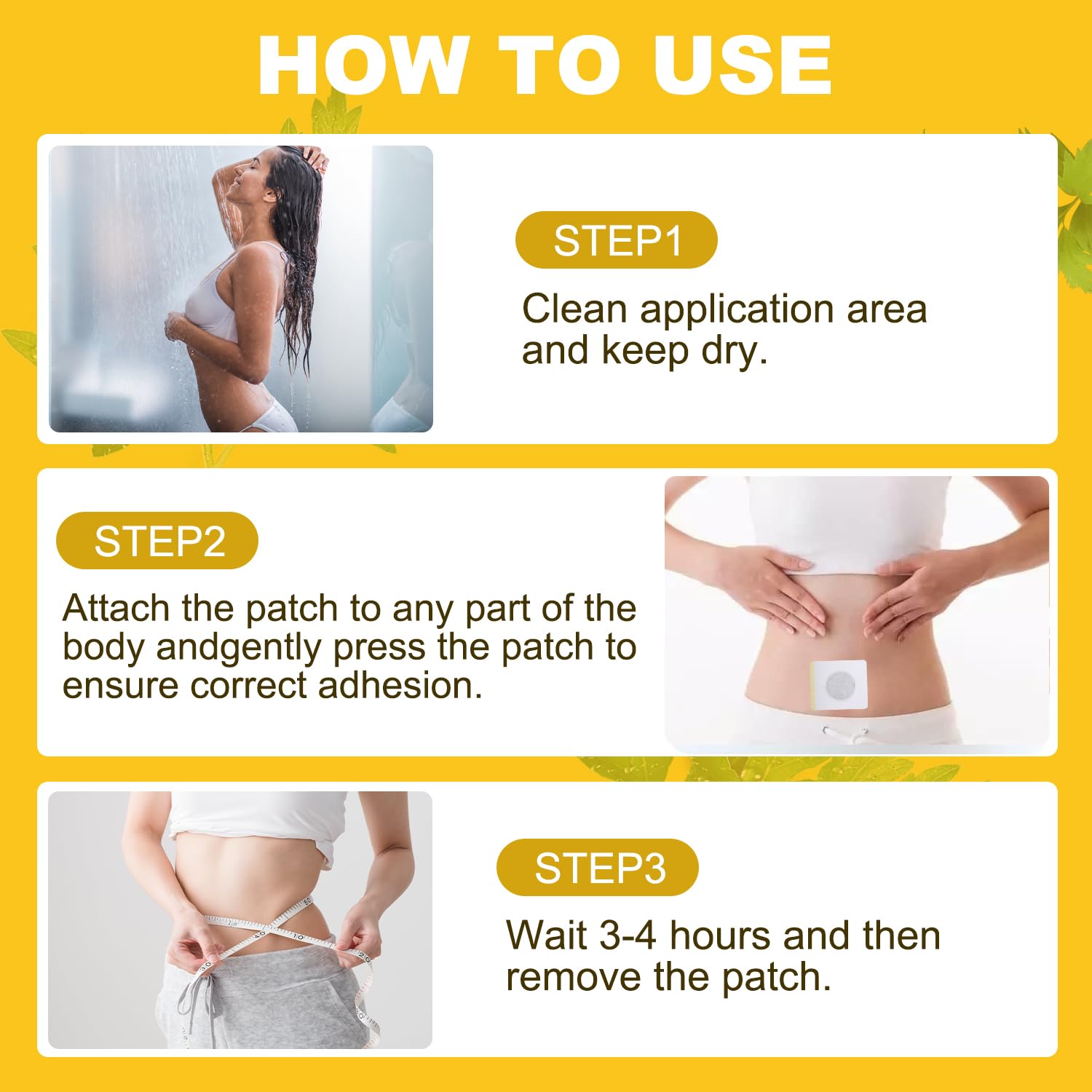 HOW TO USE

STEP1

Clean application area and keep dry.

STEP2

Attach the patch to any part of the body andgently press the patch to ensure correct adhesion.

STEP3

Wait 3-4 hours and then remove the patch.