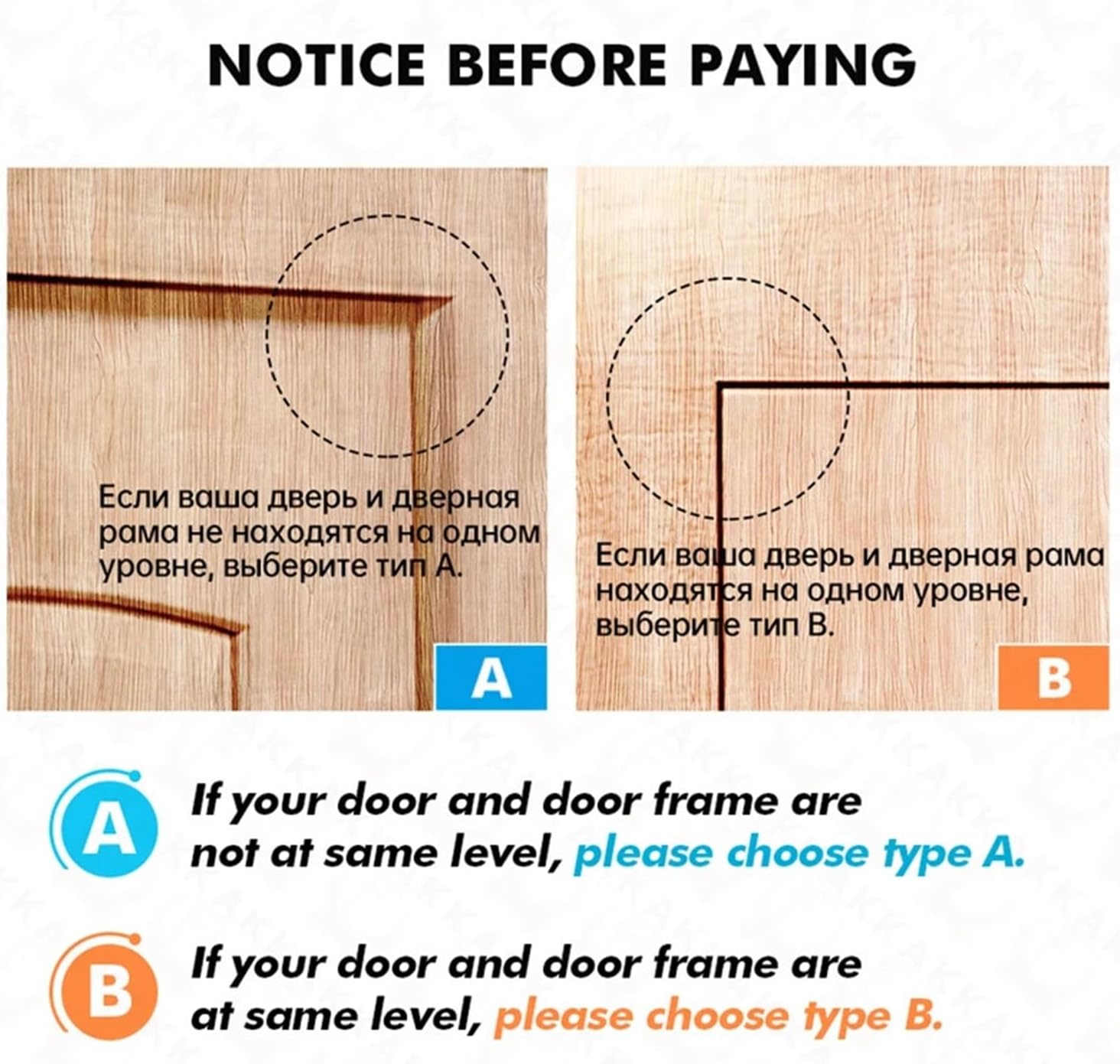 NOTICE BEFORE PAYING

Если ваша дверь и дверная рама не находятся на одном уровне, выберите тип А.

A

Если ваша дверь и дверная рама находятся на одном уровне, выберите тип В.

B

A

If your door and door frame are not at same level, please choose type A.

B

If your door and door frame are at same level, please choose type B.