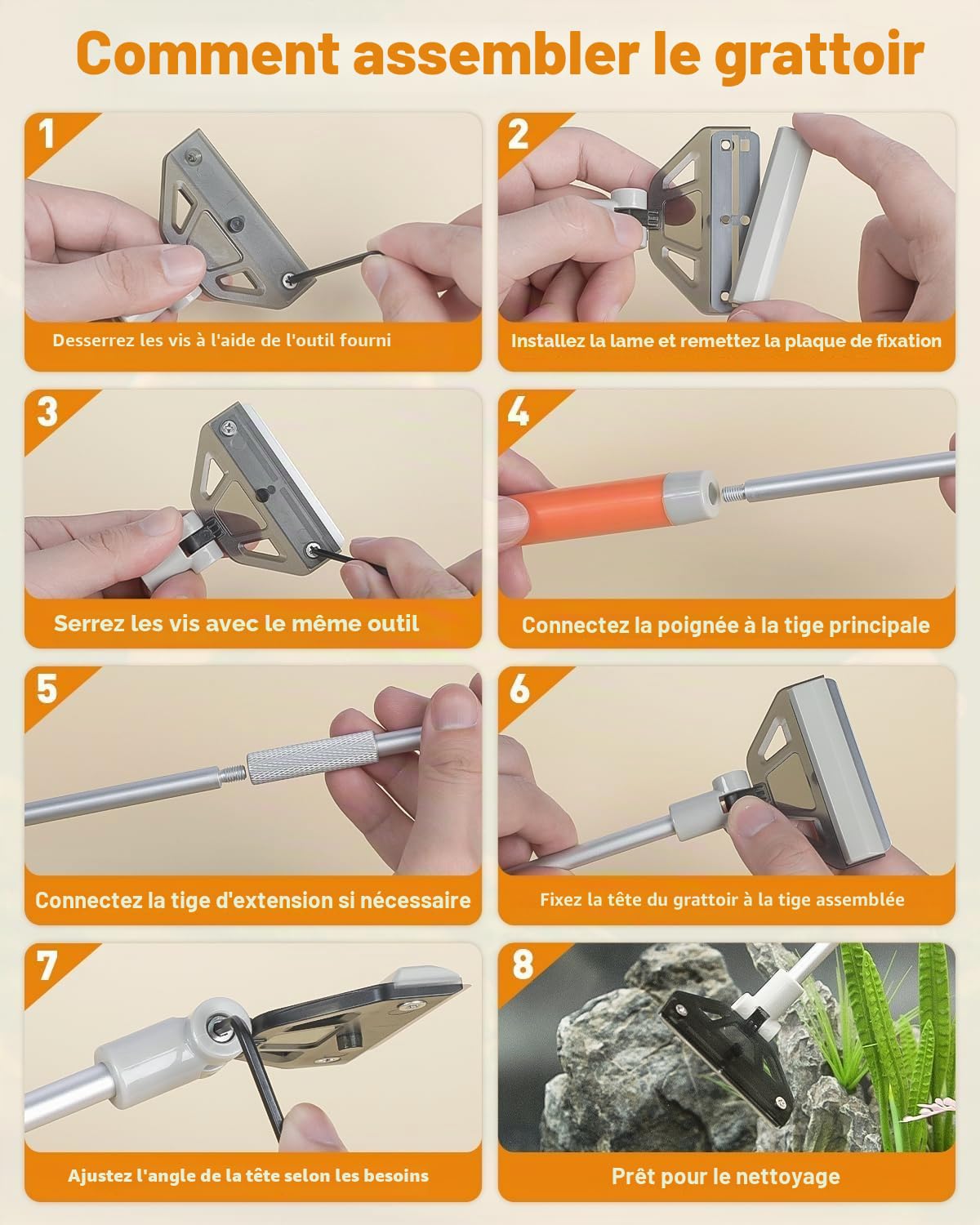 Comment assembler le grattoir

1
Desserrez les vis à l'aide de l'outil fourni

2
Installez la lame et remettez la plaque de fixation

3
Serrez les vis avec le même outil

4
Connectez la poignée à la tige principale

5
Connectez la tige d'extension si nécessaire

6
Fixez la tête du grattoir à la tige assemblée

7
Ajustez l'angle de la tête selon les besoins

8
Prêt pour le nettoyage