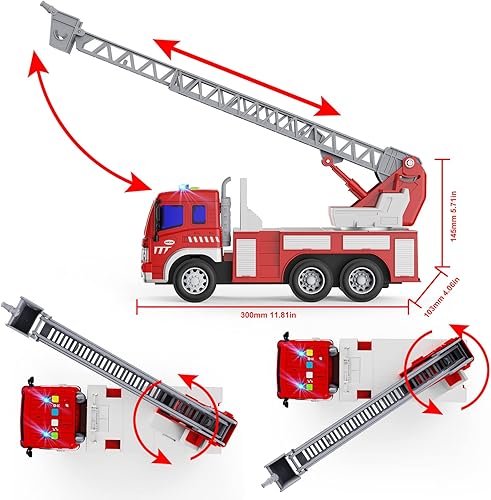 145mm 5.71in

103mm 4.06in

300mm 11.81in