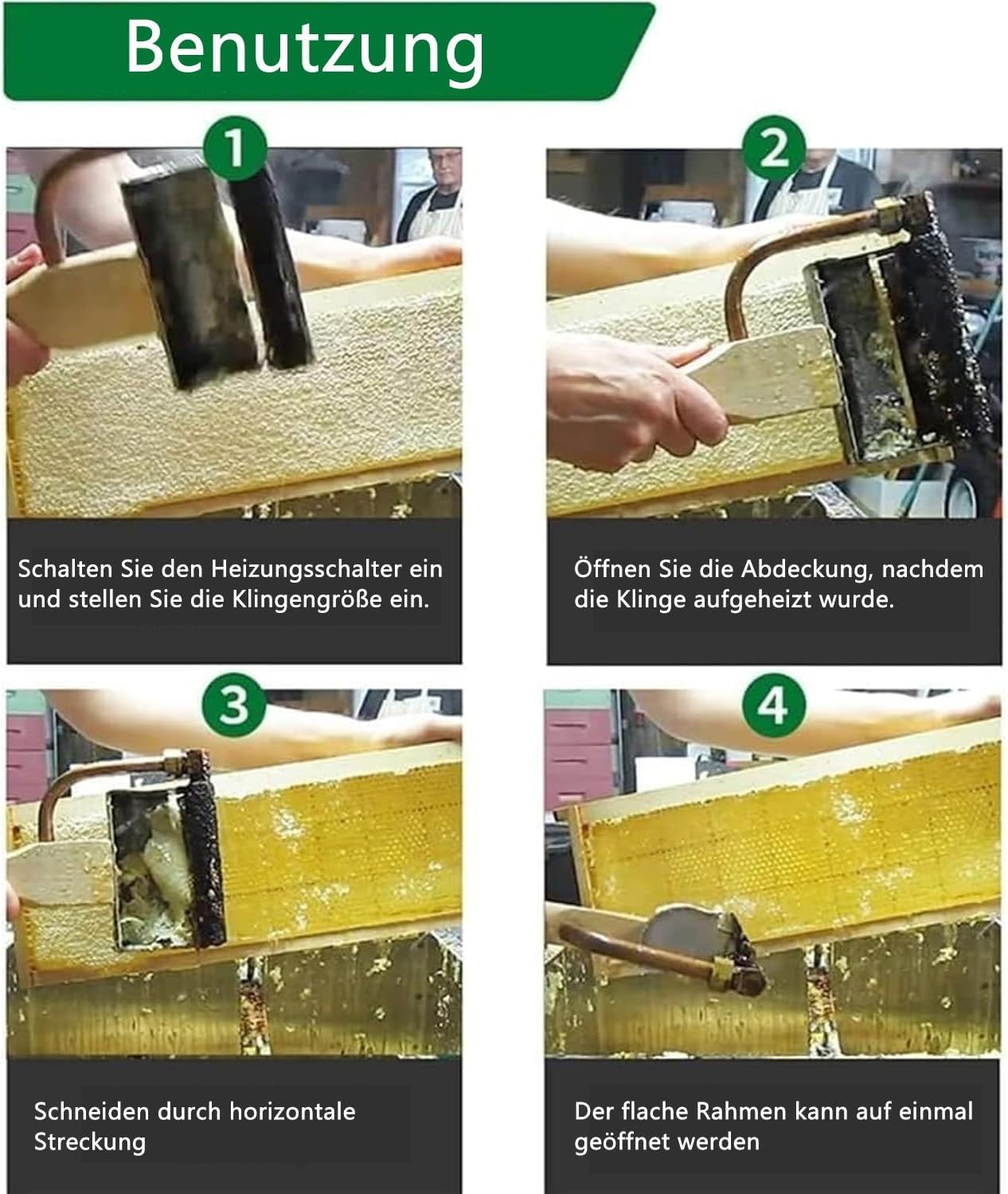 Benutzung

1

Schalten Sie den Heizungsschalter ein und stellen Sie die Klingengröße ein.

2

Öffnen Sie die Abdeckung, nachdem die Klinge aufgeheizt wurde.

3

Schneiden durch horizontale Streckung

4

Der flache Rahmen kann auf einmal geöffnet werden